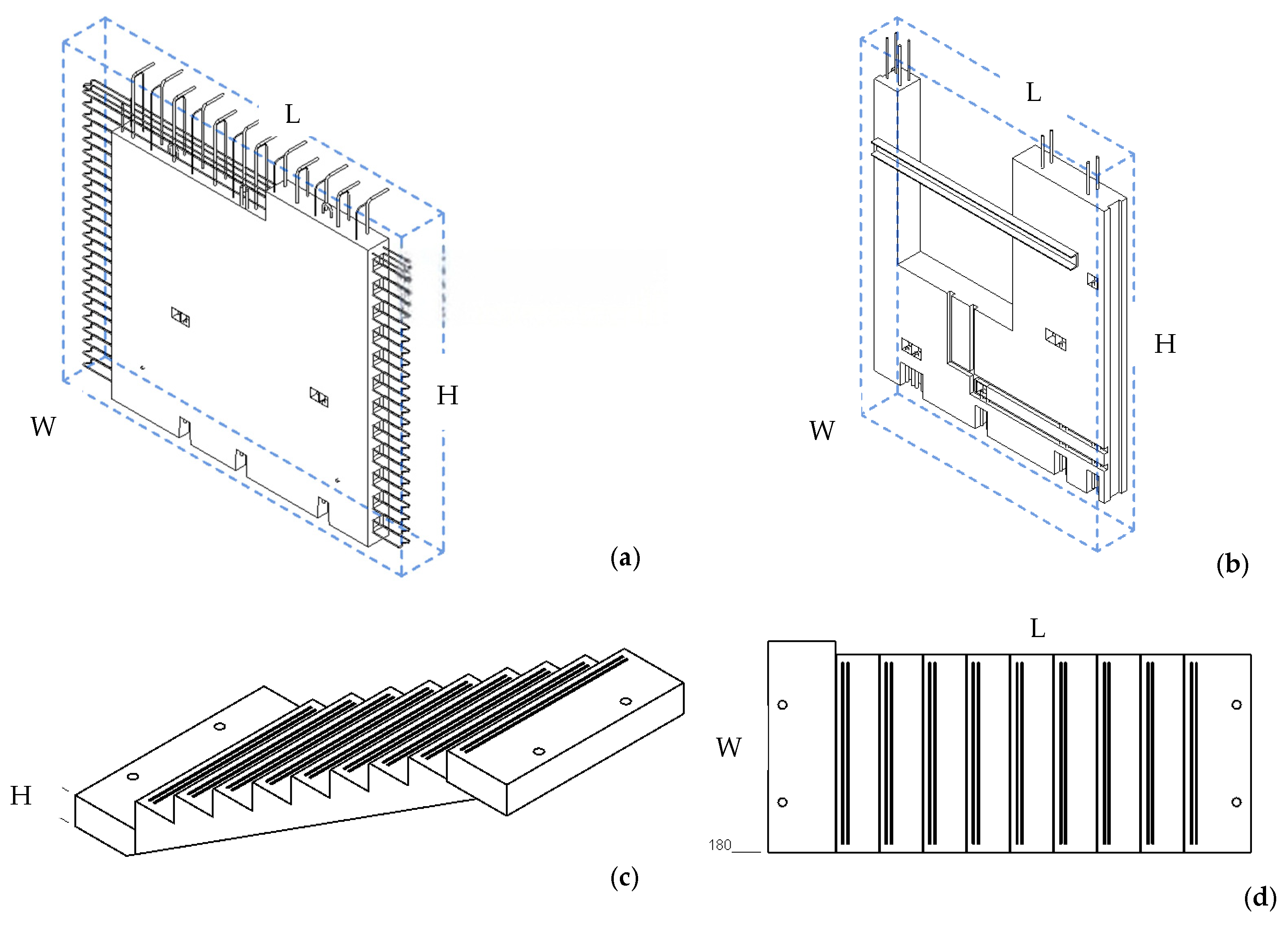 L
H
W
(a)

L
H
W
(b)

H
(c)

L
W
180
(d)