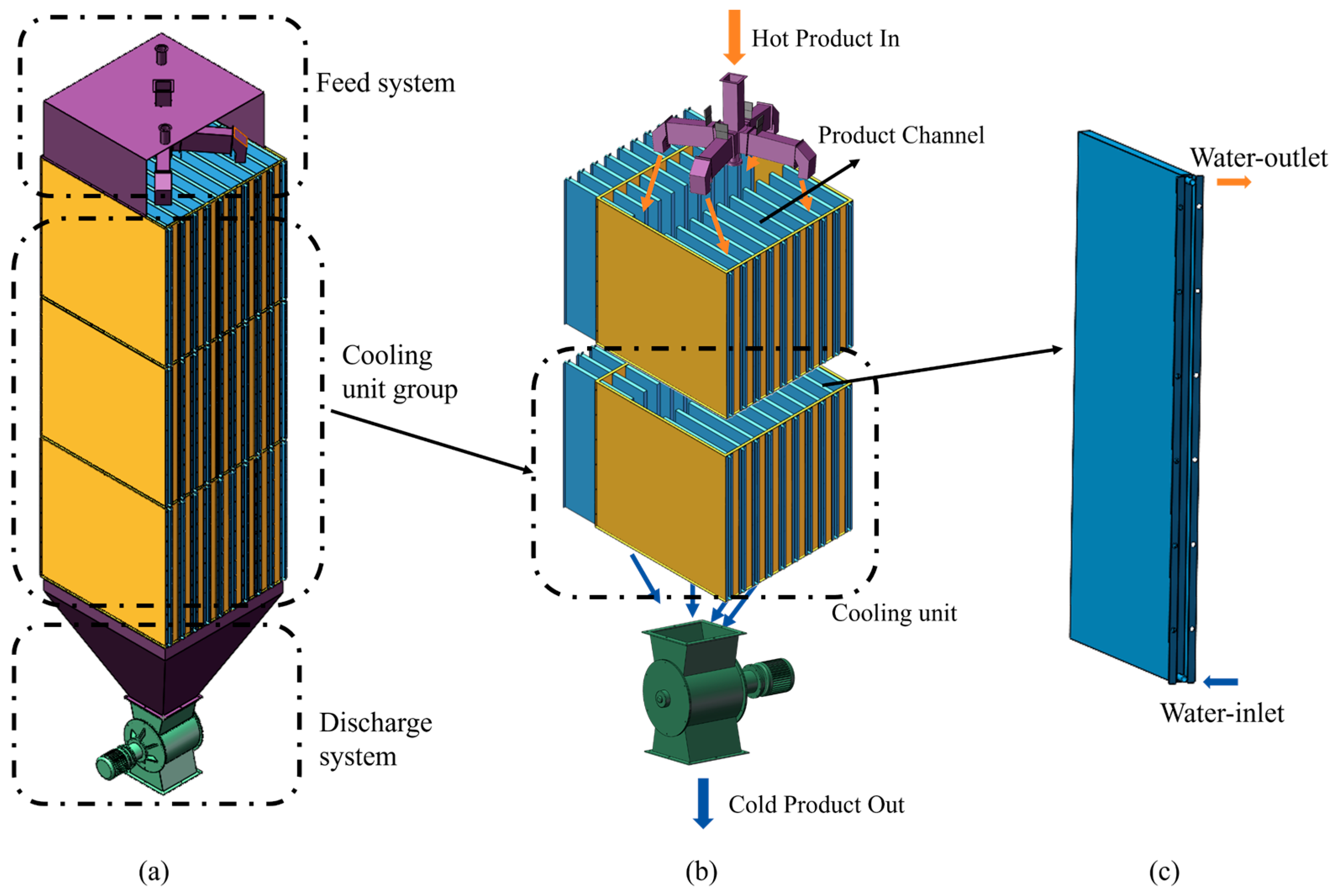 Feed system

Cooling unit group

Discharge system

(a)

Hot Product In

Product Channel

Cooling unit

Cold Product Out

(b)

Water-outlet

Water-inlet

(c)