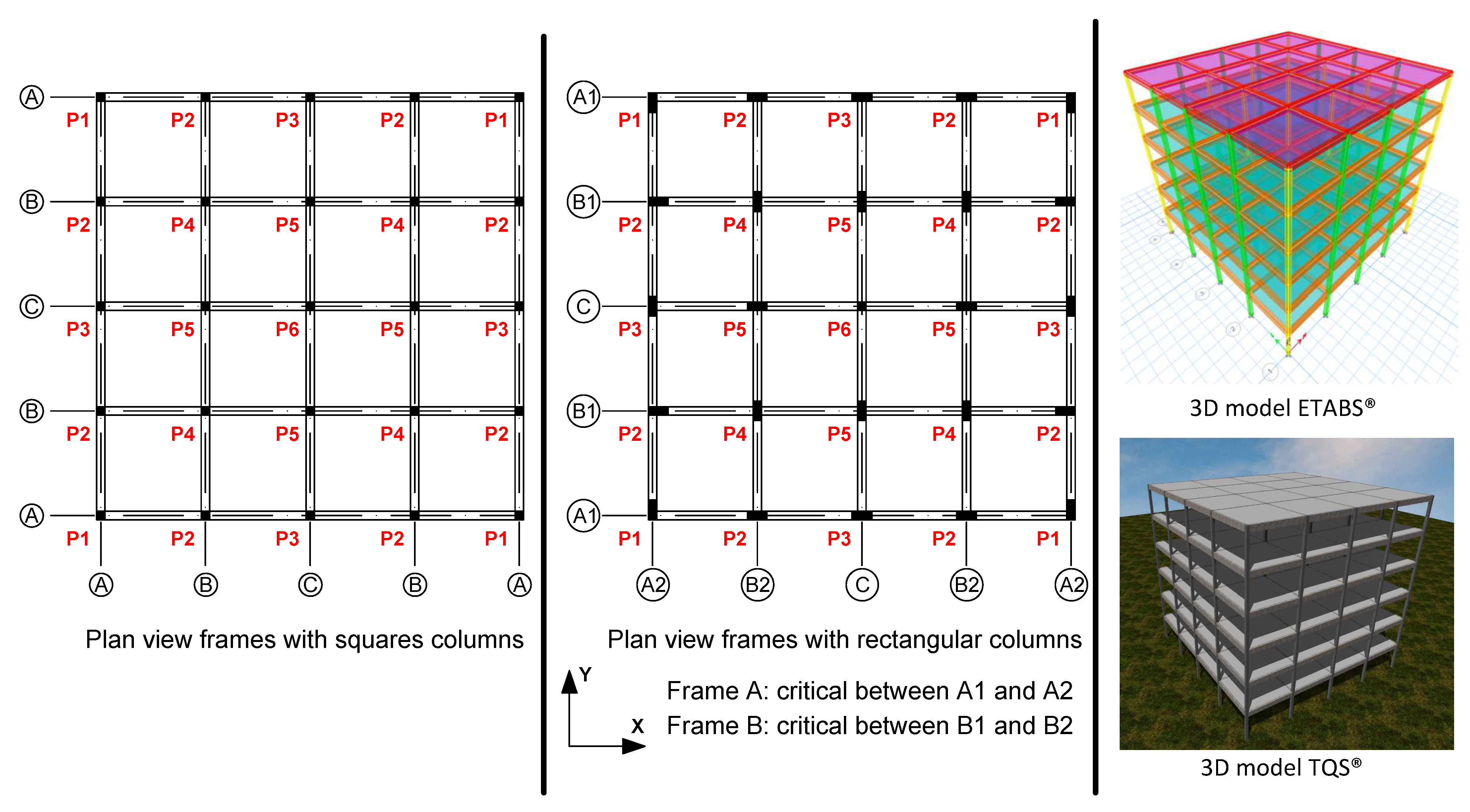 A
P1 P2 P3 P2 P1
B
P2 P4 P5 P4 P2
C
P3 P5 P6 P5 P3
B
P2 P4 P5 P4 P2
A
P1 P2 P3 P2 P1
A B C B A

Plan view frames with squares columns

A1
P1 P2 P3 P2 P1
B1
P2 P4 P5 P4 P2
C
P3 P5 P6 P5 P3
B1
P2 P4 P5 P4 P2
A1
P1 P2 P3 P2 P1
A2 B2 C B2 A2

Plan view frames with rectangular columns

Y
X

Frame A: critical between A1 and A2
Frame B: critical between B1 and B2

3D model ETABS®

3D model TQS®