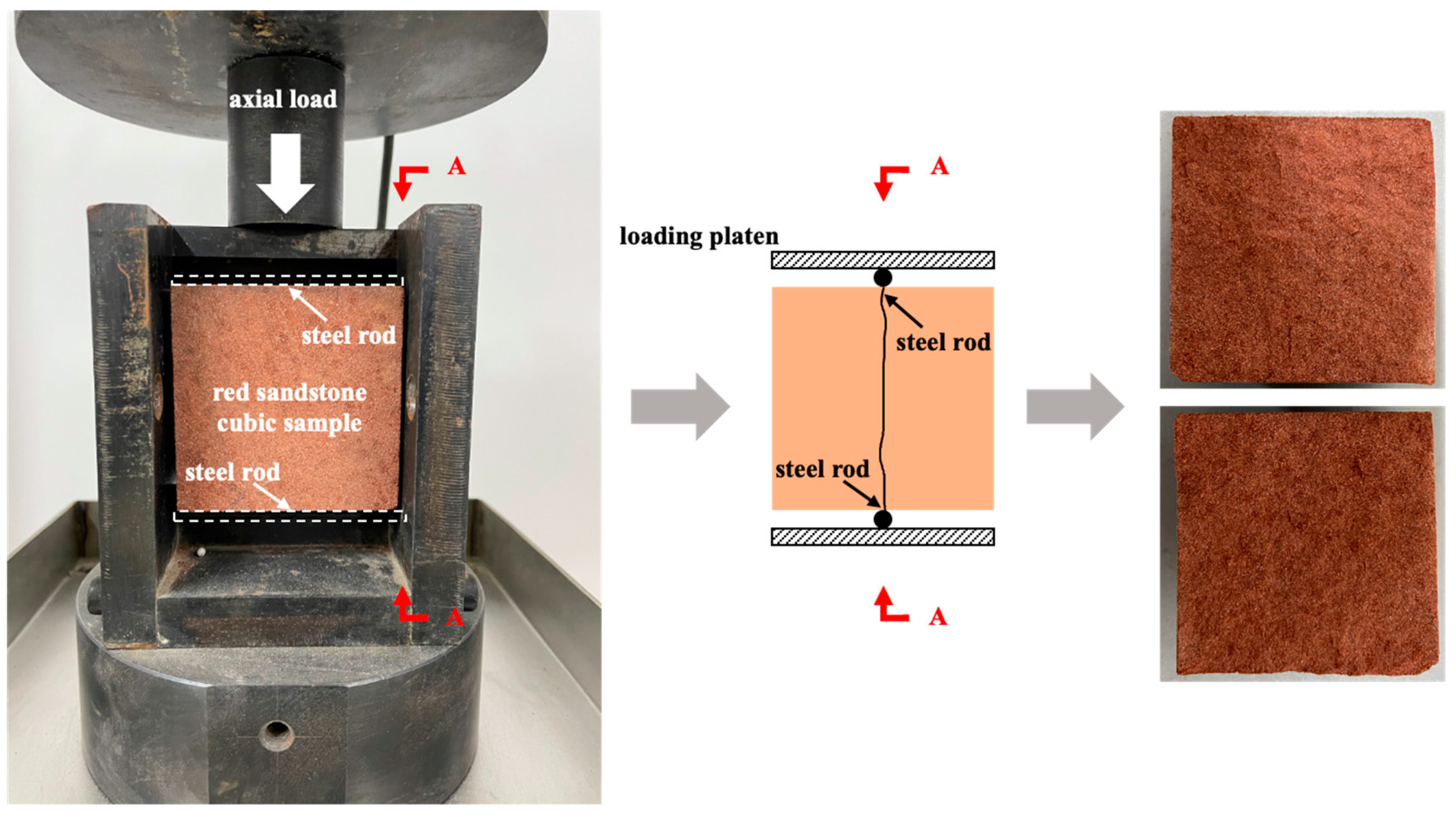 axial load

A

steel rod

red sandstone cubic sample

steel rod

A

A

loading platen

steel rod

steel rod

A