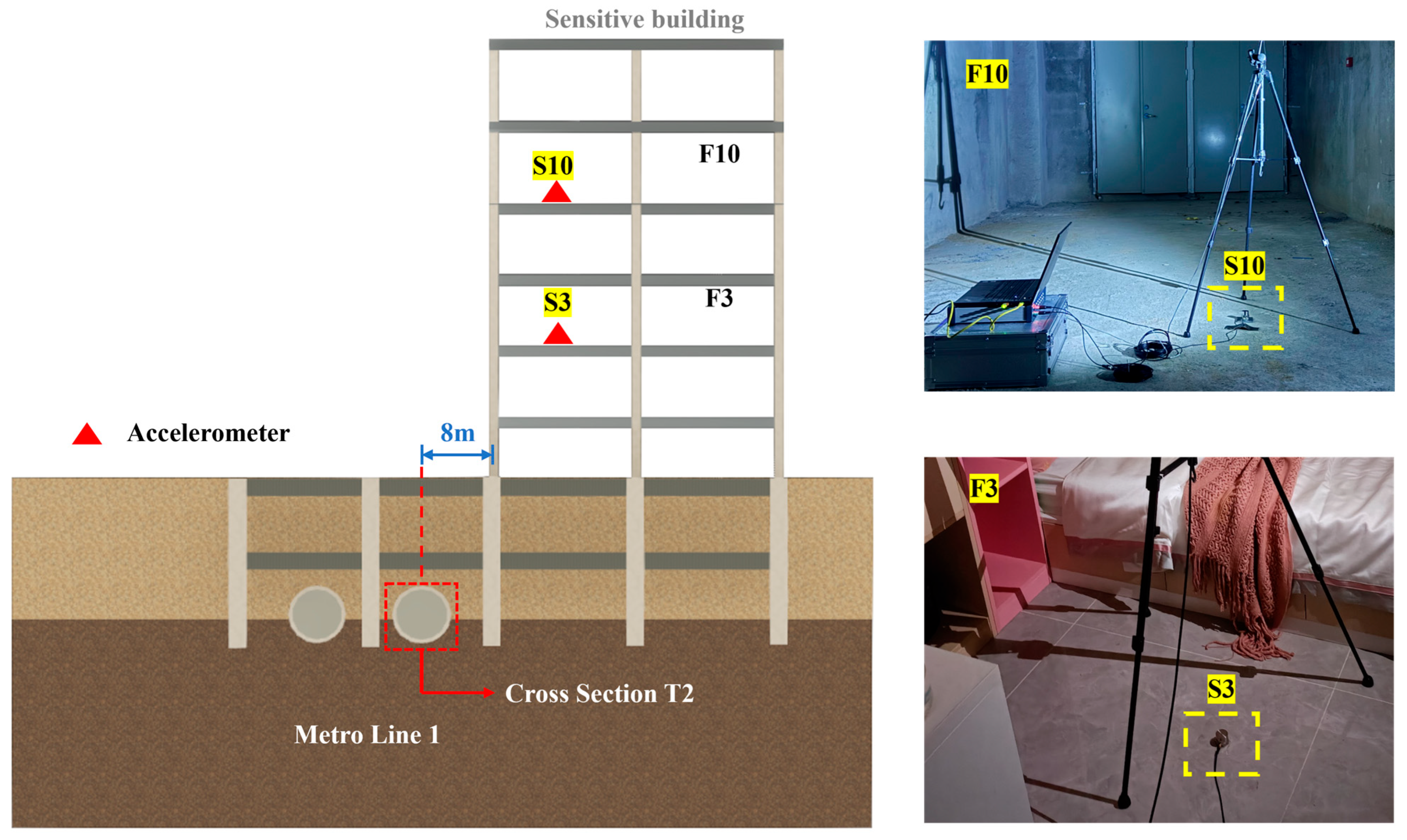 Sensitive building

S10

F10

S3

F3

Accelerometer

8m

Cross Section T2

Metro Line 1

F10

S10

F3

S3