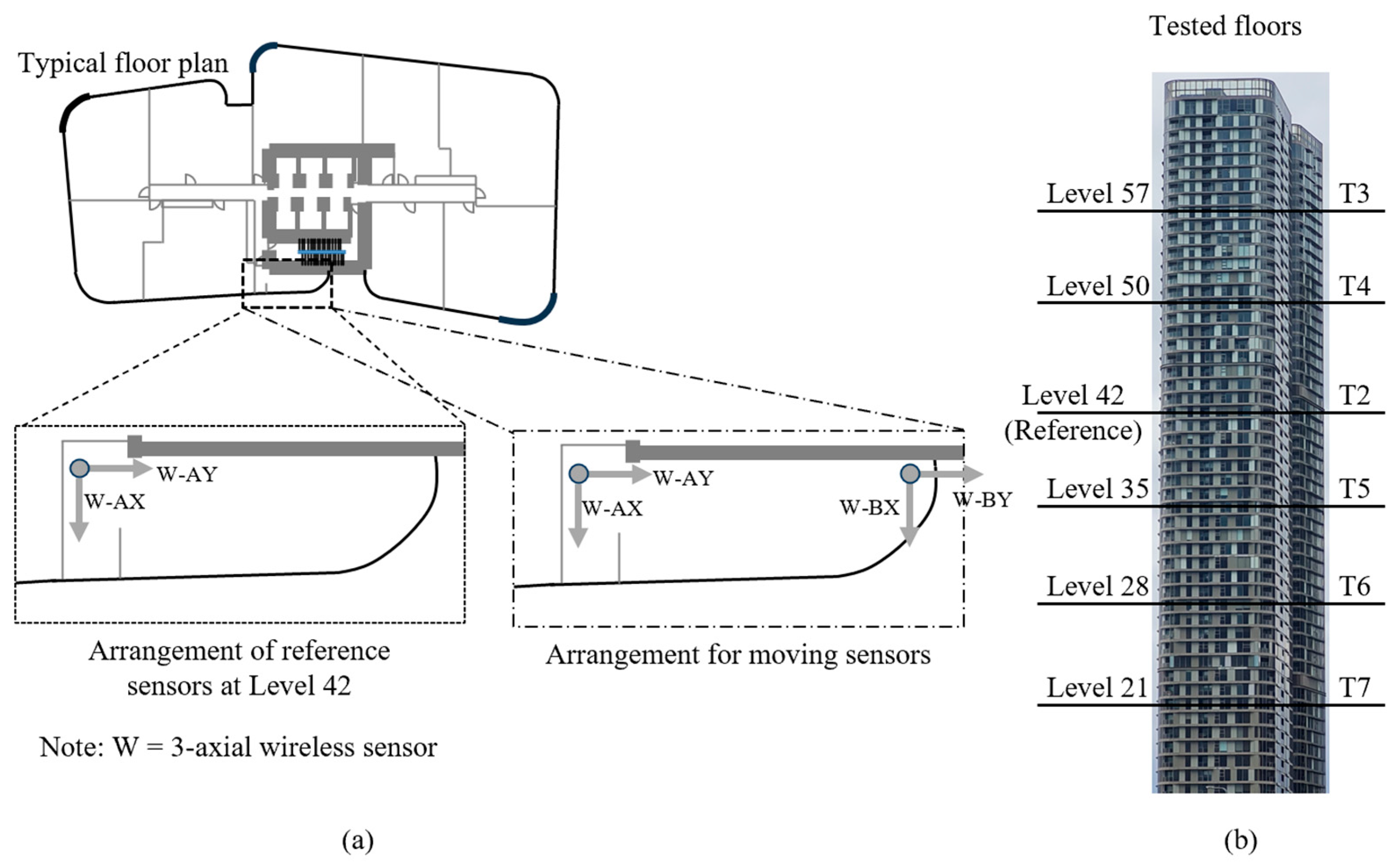 Typical floor plan

W-AY
W-AX

Arrangement of reference sensors at Level 42

Note: W = 3-axial wireless sensor

W-AY
W-AX
W-BX
W-BY

Arrangement for moving sensors

(a)

Tested floors

Level 57 T3
Level 50 T4
Level 42 (Reference) T2
Level 35 T5
Level 28 T6
Level 21 T7

(b)