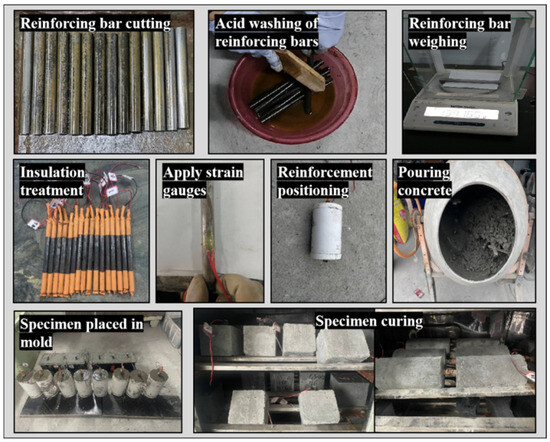 Reinforcing bar cutting

Acid washing of reinforcing bars

Reinforcing bar weighing

Insulation treatment

Apply strain gauges

Reinforcement positioning

Pouring concrete

Specimen placed in mold

Specimen curing