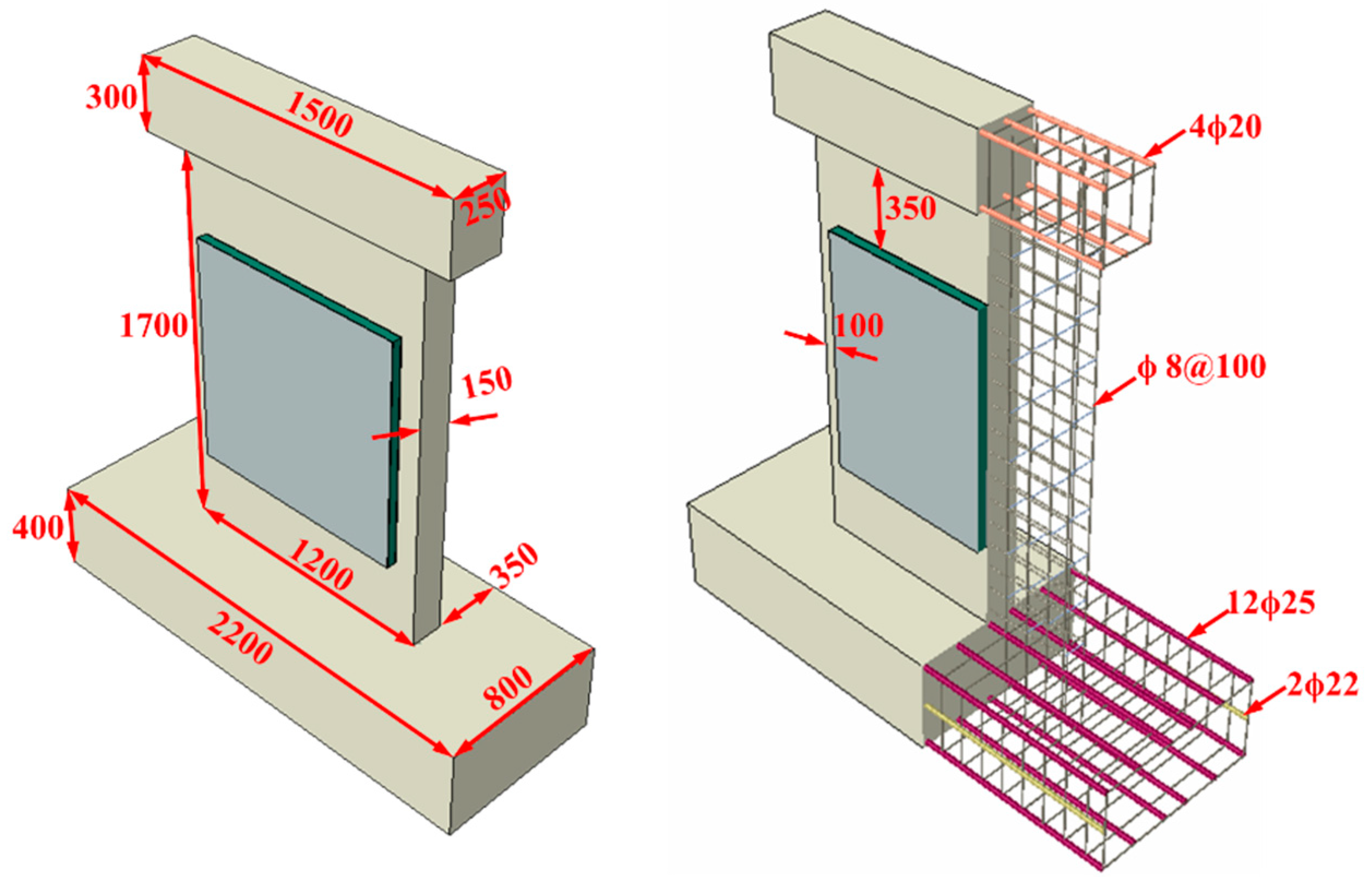 300
1500
250
1700
150
400
1200
350
2200
800

4ϕ20
350
100
ϕ 8@100
12ϕ25
2ϕ22