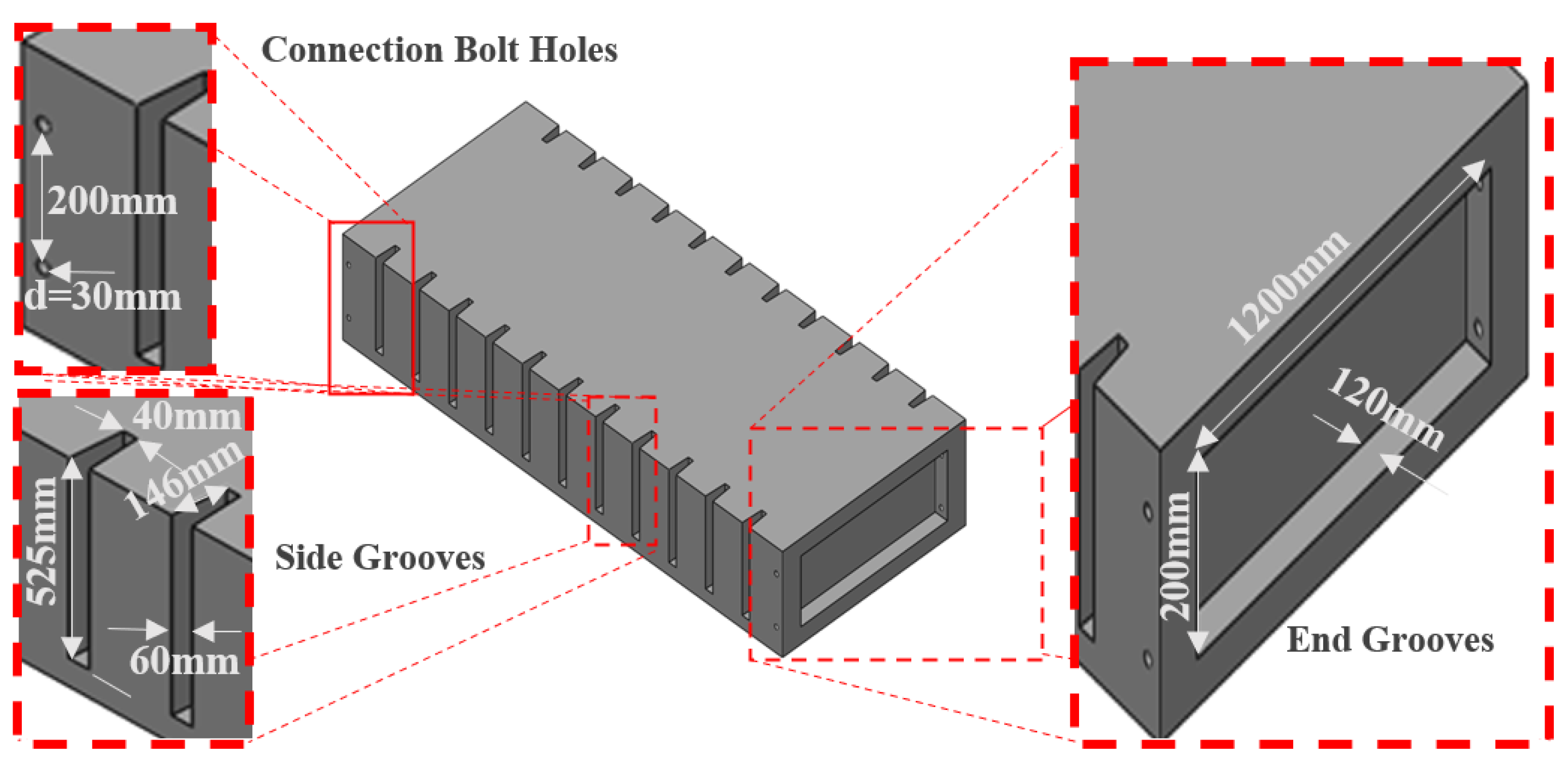 Connection Bolt Holes

200mm

d=30mm

40mm

146mm

525mm

60mm

Side Grooves

1200mm

120mm

200mm

End Grooves