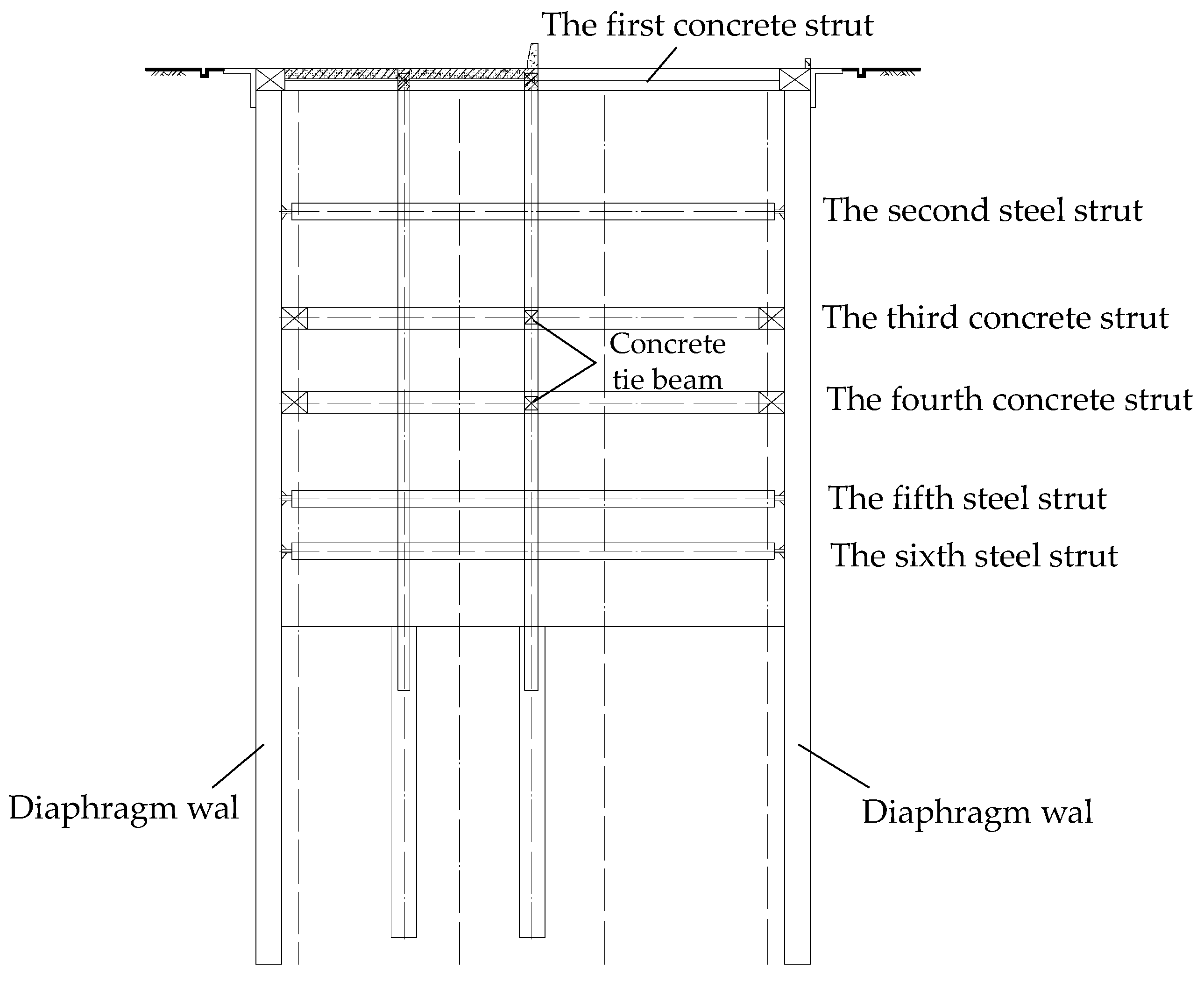 The first concrete strut

The second steel strut

The third concrete strut

Concrete tie beam

The fourth concrete strut

The fifth steel strut

The sixth steel strut

Diaphragm wal

Diaphragm wal