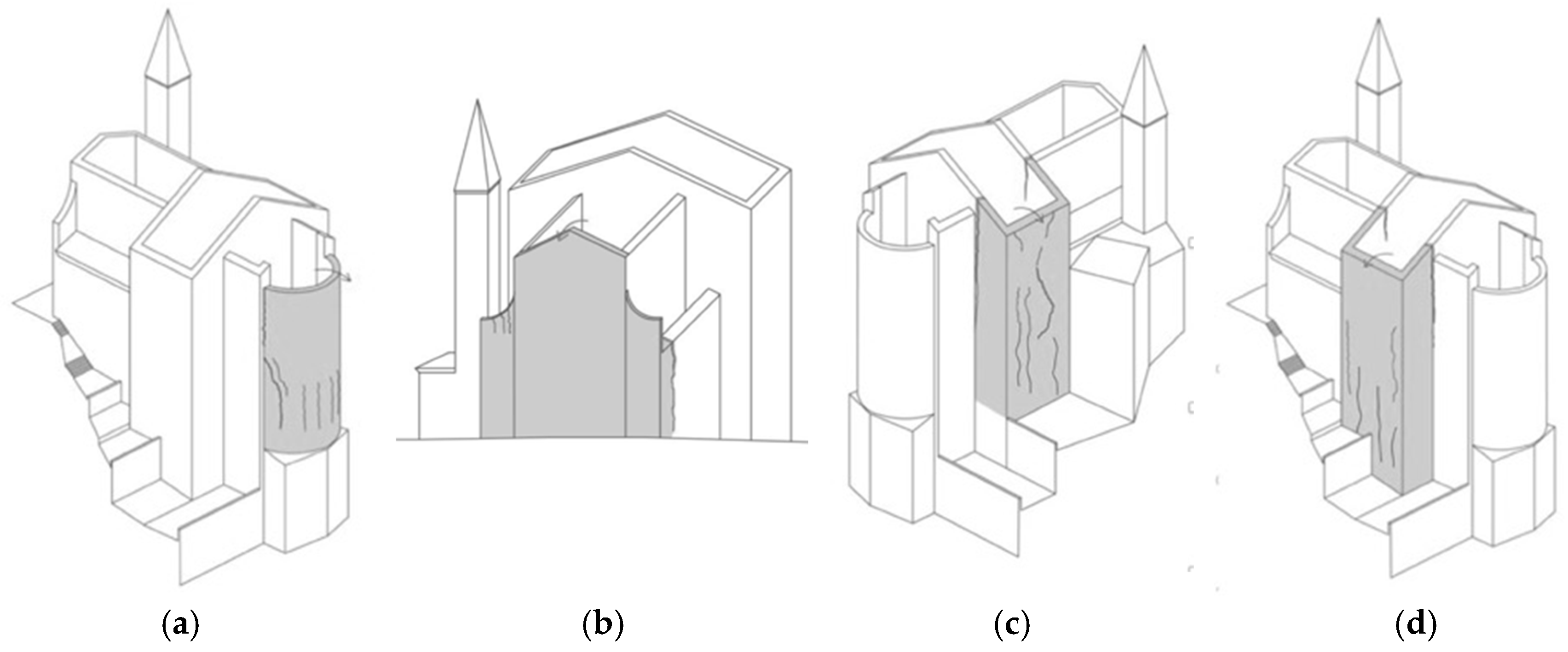 (a)

(b)

(c)

(d)