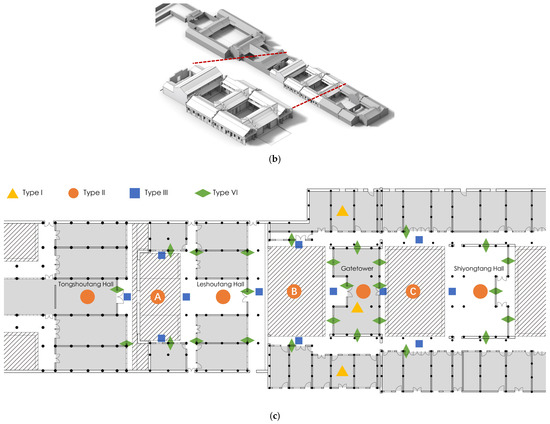 (b)

Type I
Type II
Type III
Type VI

Tongshoutang Hall
A
Leshoutang Hall
B
Gatetower
C
Shiyongtang Hall

(c)