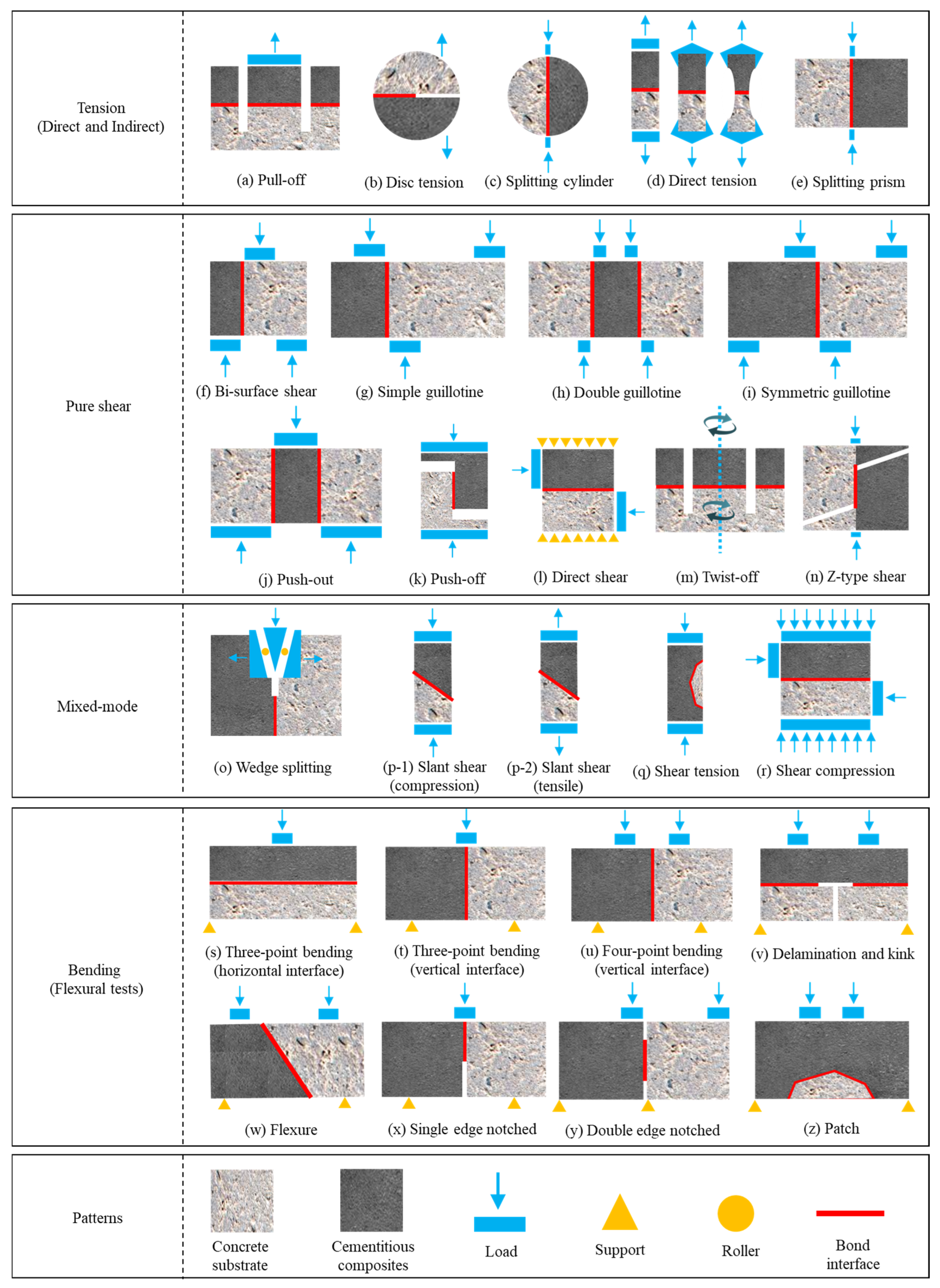 Tension
(Direct and Indirect)

(a) Pull-off

(b) Disc tension

(c) Splitting cylinder

(d) Direct tension

(e) Splitting prism

Pure shear

(f) Bi-surface shear

(g) Simple guillotine

(h) Double guillotine

(i) Symmetric guillotine

(j) Push-out

(k) Push-off

(l) Direct shear

(m) Twist-off

(n) Z-type shear

Mixed-mode

(o) Wedge splitting

(p-1) Slant shear
(compression)

(p-2) Slant shear
(tensile)

(q) Shear tension

(r) Shear compression

Bending
(Flexural tests)

(s) Three-point bending
(horizontal interface)

(t) Three-point bending
(vertical interface)

(u) Four-point bending
(vertical interface)

(v) Delamination and kink

(w) Flexure

(x) Single edge notched

(y) Double edge notched

(z) Patch

Patterns

Concrete
substrate

Cementitious
composites

Load

Support

Roller

Bond
interface