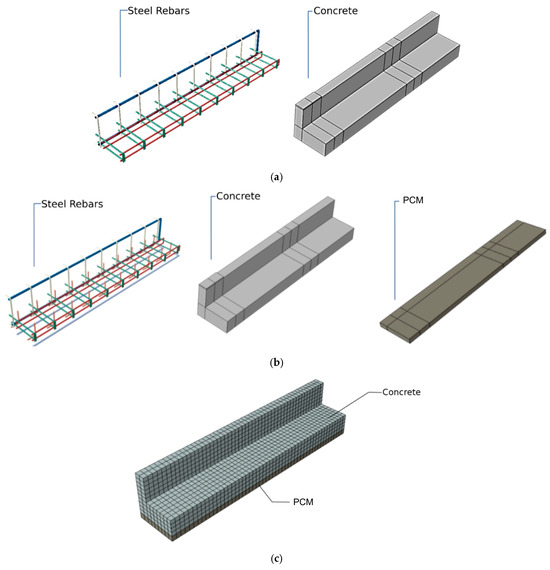 Steel Rebars

Concrete

(a)

Steel Rebars

Concrete

PCM

(b)

Concrete

PCM

(c)