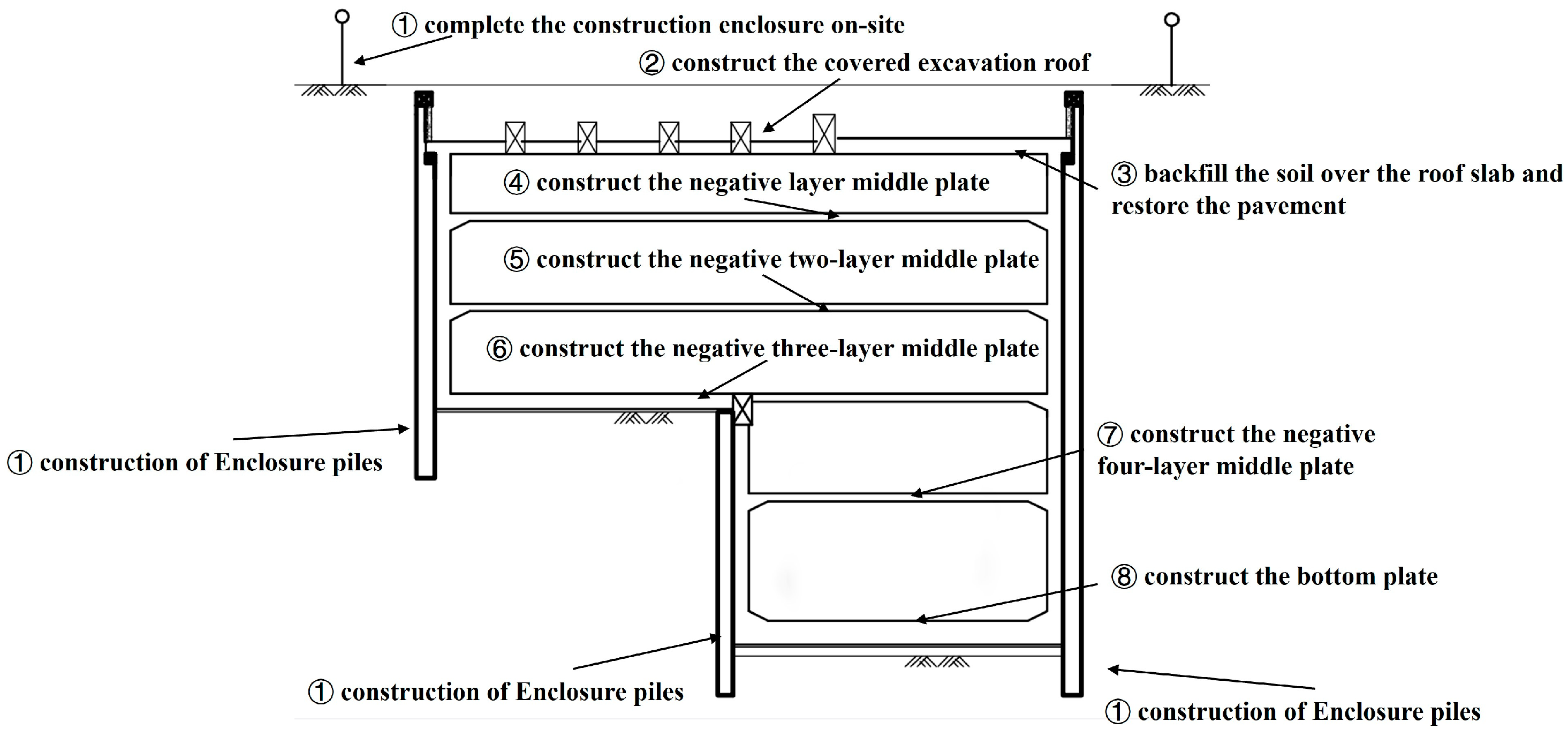 ① complete the construction enclosure on-site

② construct the covered excavation roof

③ backfill the soil over the roof slab and restore the pavement

④ construct the negative layer middle plate

⑤ construct the negative two-layer middle plate

⑥ construct the negative three-layer middle plate

① construction of Enclosure piles

⑦ construct the negative four-layer middle plate

⑧ construct the bottom plate

① construction of Enclosure piles

① construction of Enclosure piles