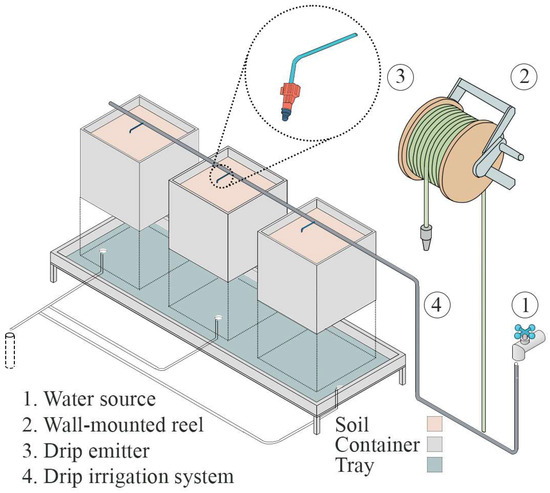 3
2
4
1

1. Water source
2. Wall-mounted reel
3. Drip emitter
4. Drip irrigation system

Soil
Container
Tray