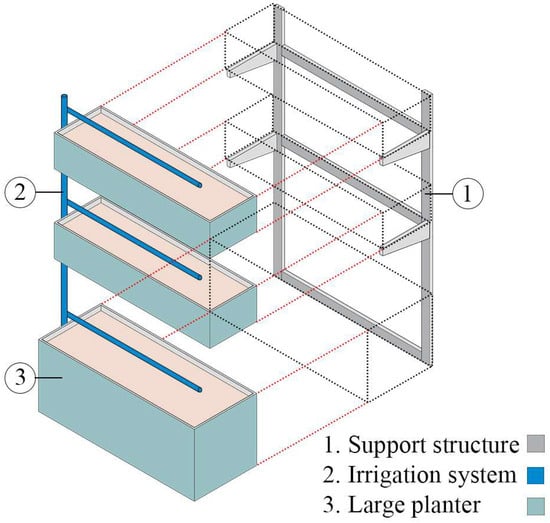 2

1

3

1. Support structure
2. Irrigation system
3. Large planter