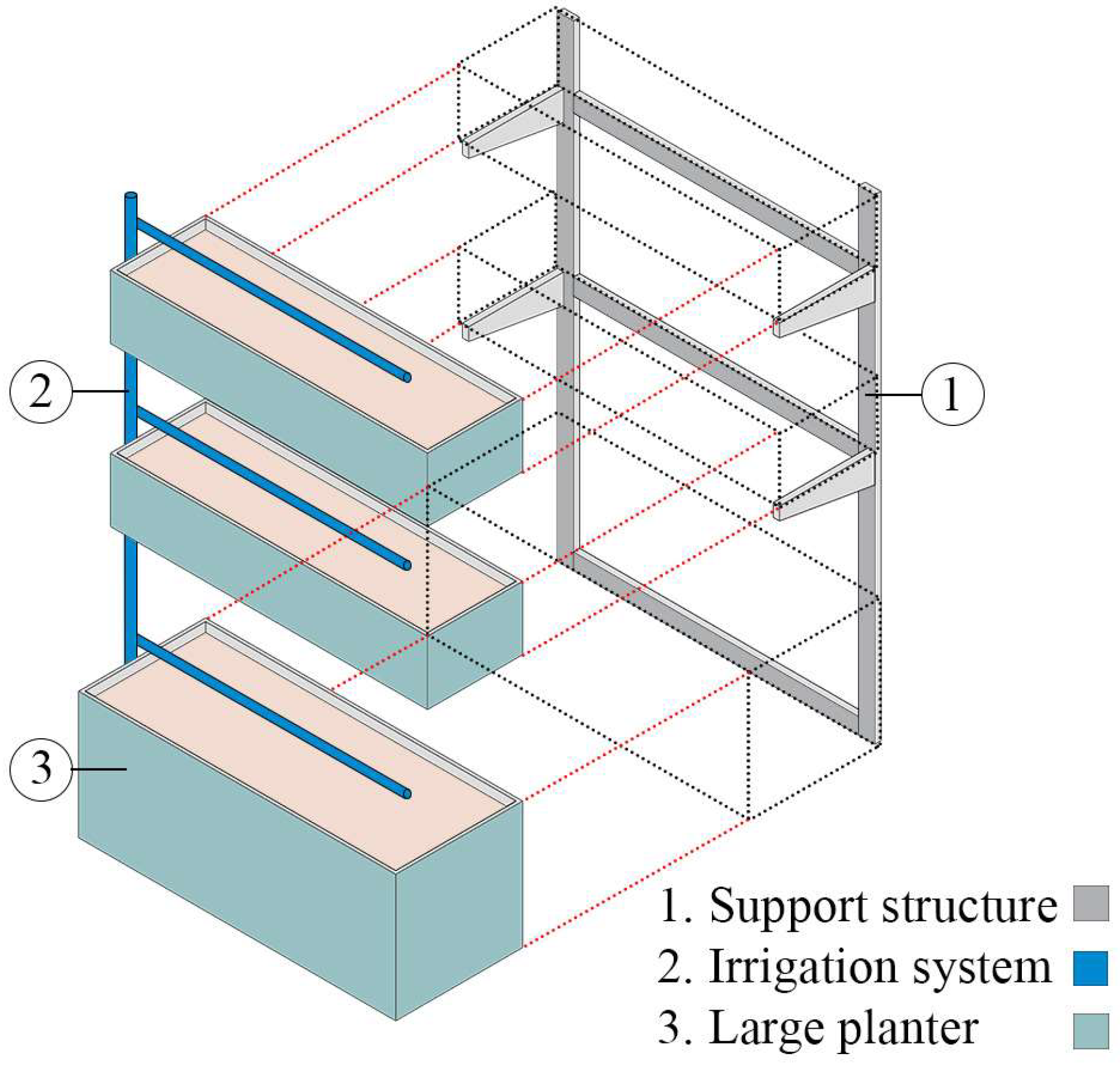 2

1

3

1. Support structure
2. Irrigation system
3. Large planter