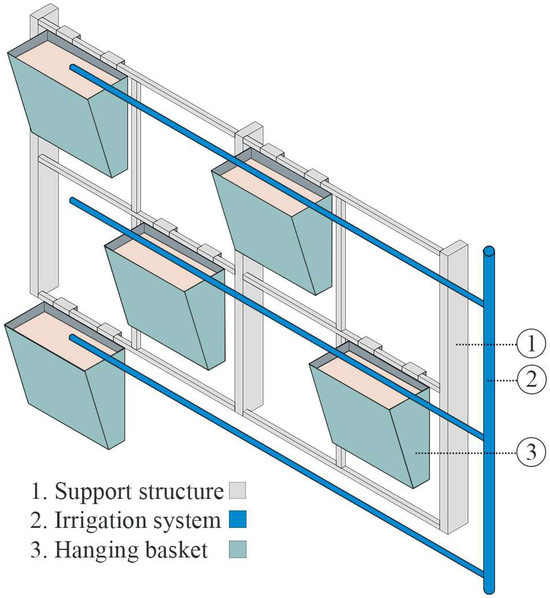 1
2
3

1. Support structure
2. Irrigation system
3. Hanging basket