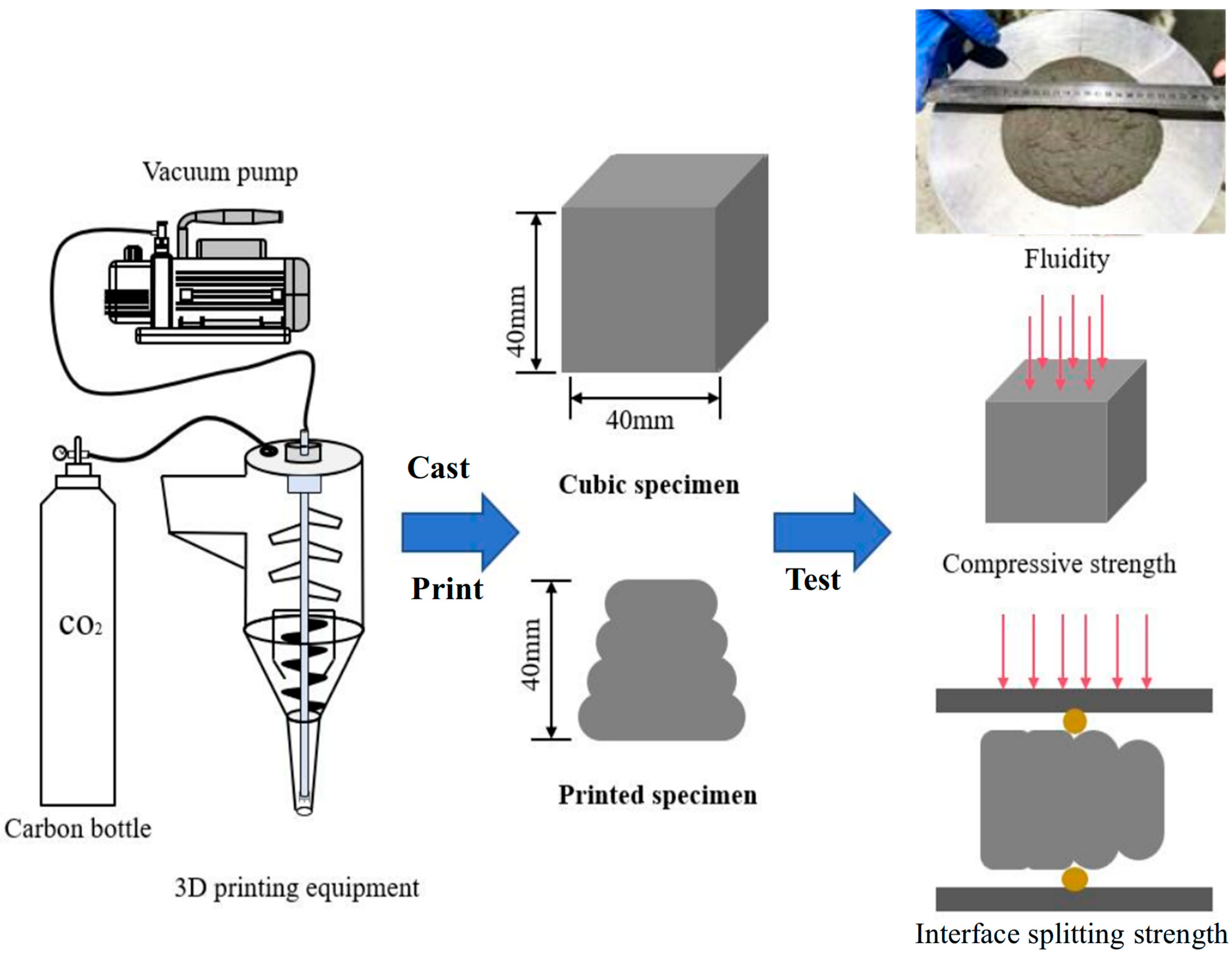 Vacuum pump

$CO_2$

Carbon bottle

3D printing equipment

Cast

Print

40mm

40mm

Cubic specimen

40mm

Printed specimen

Test

Fluidity

Compressive strength

Interface splitting strength