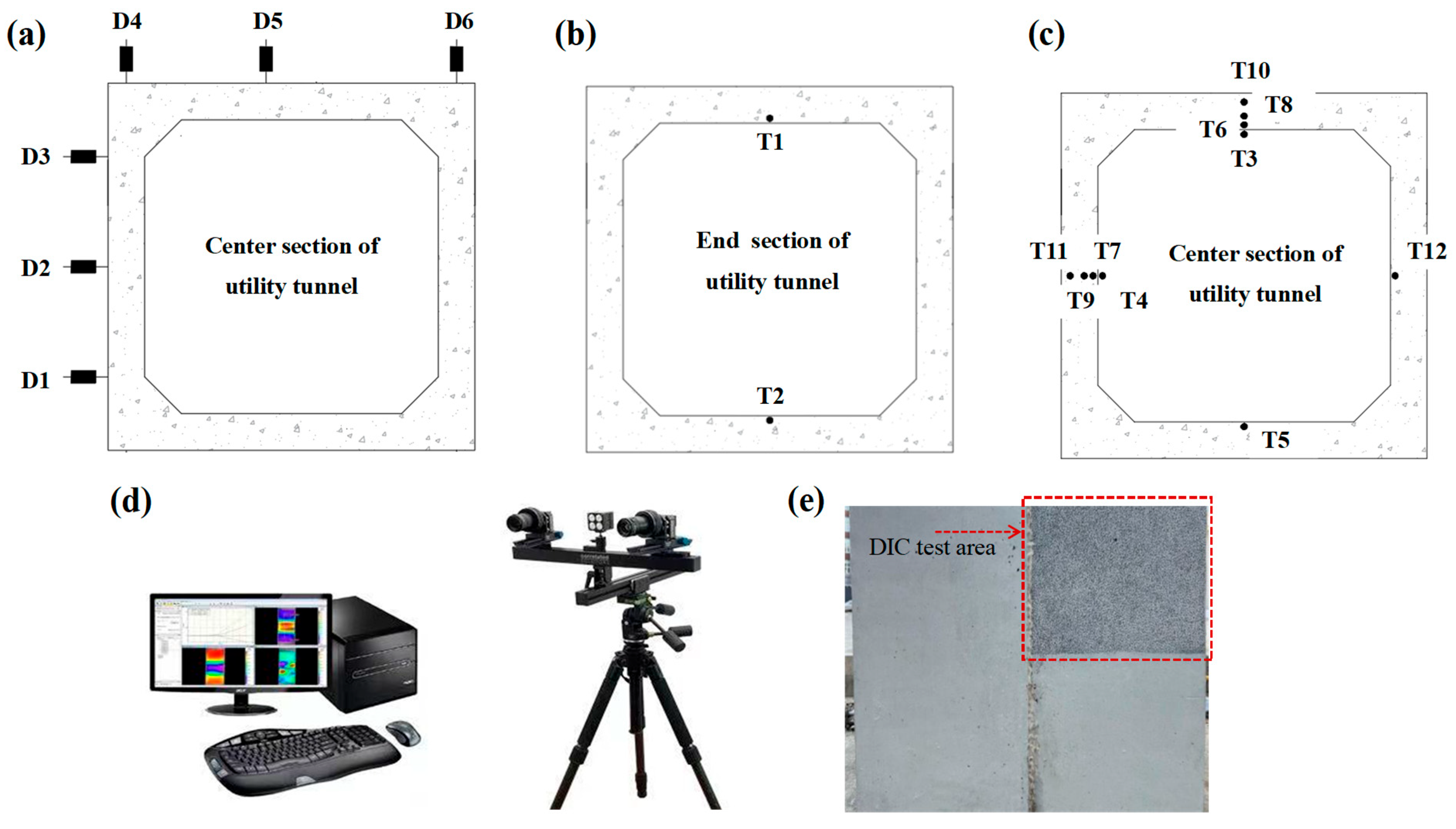 (a)
D4 D5 D6
D3
D2
D1
Center section of utility tunnel

(b)
T1
End section of utility tunnel
T2

(c)
T10
T8
T6
T3
T11 T7
T9 T4
Center section of utility tunnel
T12
T5

(d)

(e)
DIC test area