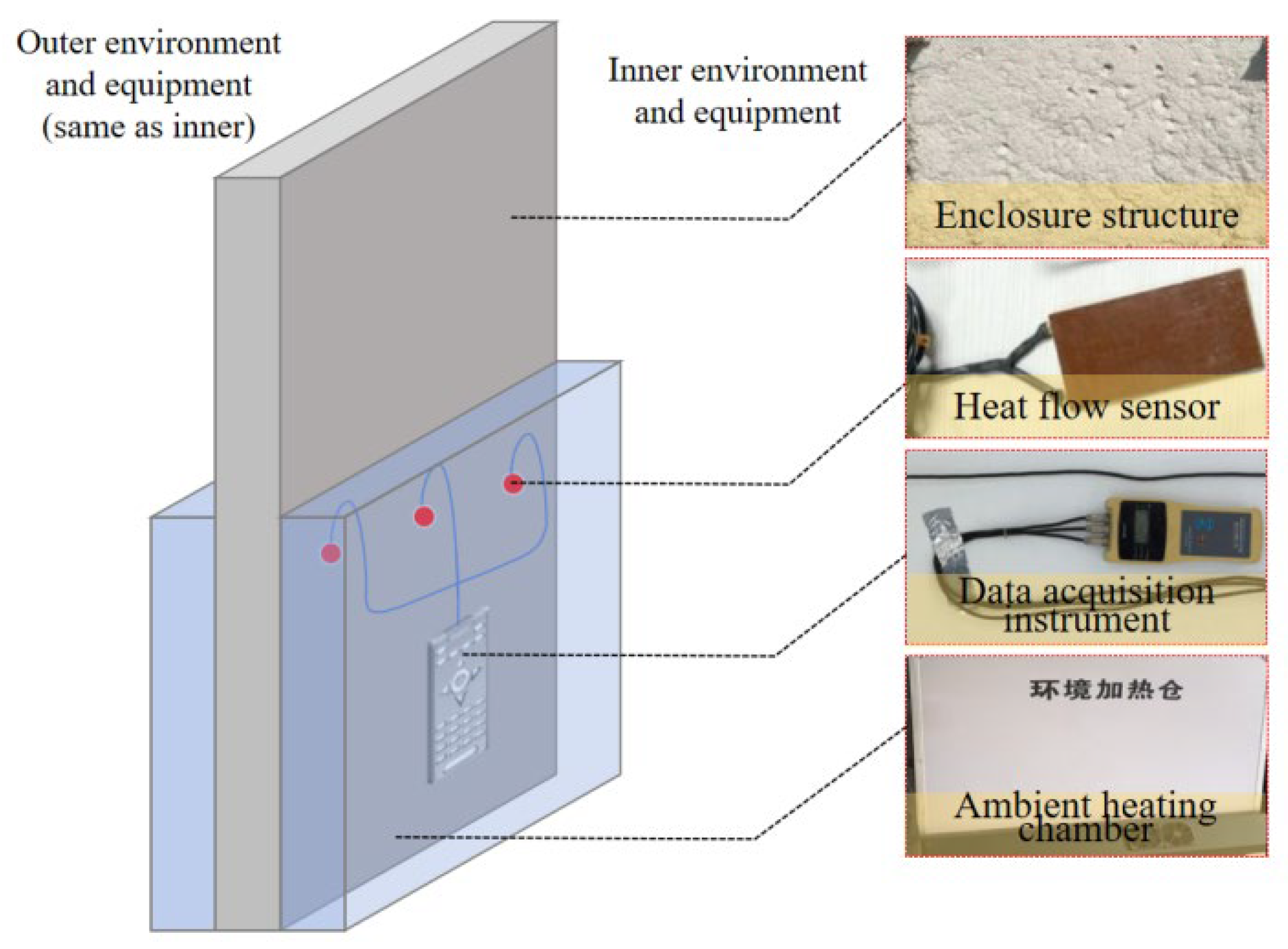 Outer environment and equipment (same as inner)

Inner environment and equipment

Enclosure structure

Heat flow sensor

Data acquisition instrument

环境加热仓

Ambient heating chamber