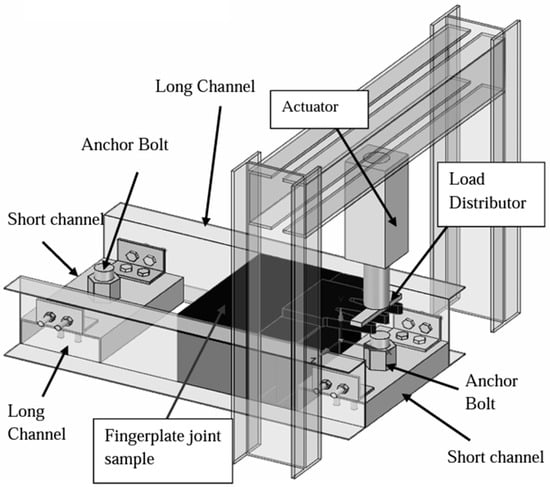 Long Channel

Actuator

Anchor Bolt

Load Distributor

Short channel

Anchor Bolt

Long Channel

Fingerplate joint sample

Short channel