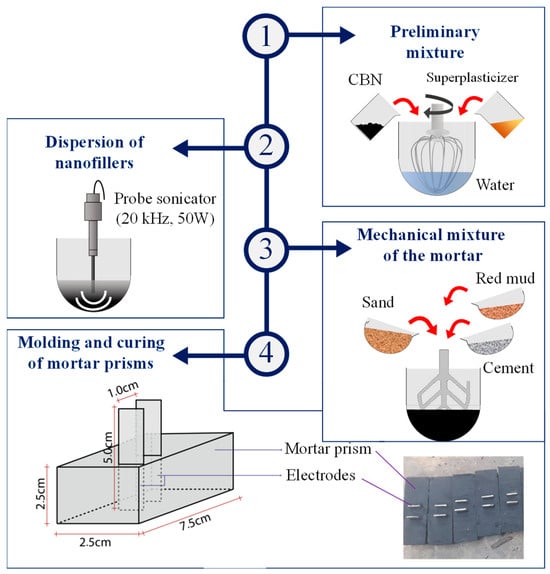 1

Preliminary mixture

CBN

Superplasticizer

Water

2

Dispersion of nanofillers

Probe sonicator (20 kHz, 50W)

3

Mechanical mixture of the mortar

Red mud

Sand

Cement

4

Molding and curing of mortar prisms

1.0cm

5.0cm

2.5cm

2.5cm

7.5cm

Mortar prism

Electrodes