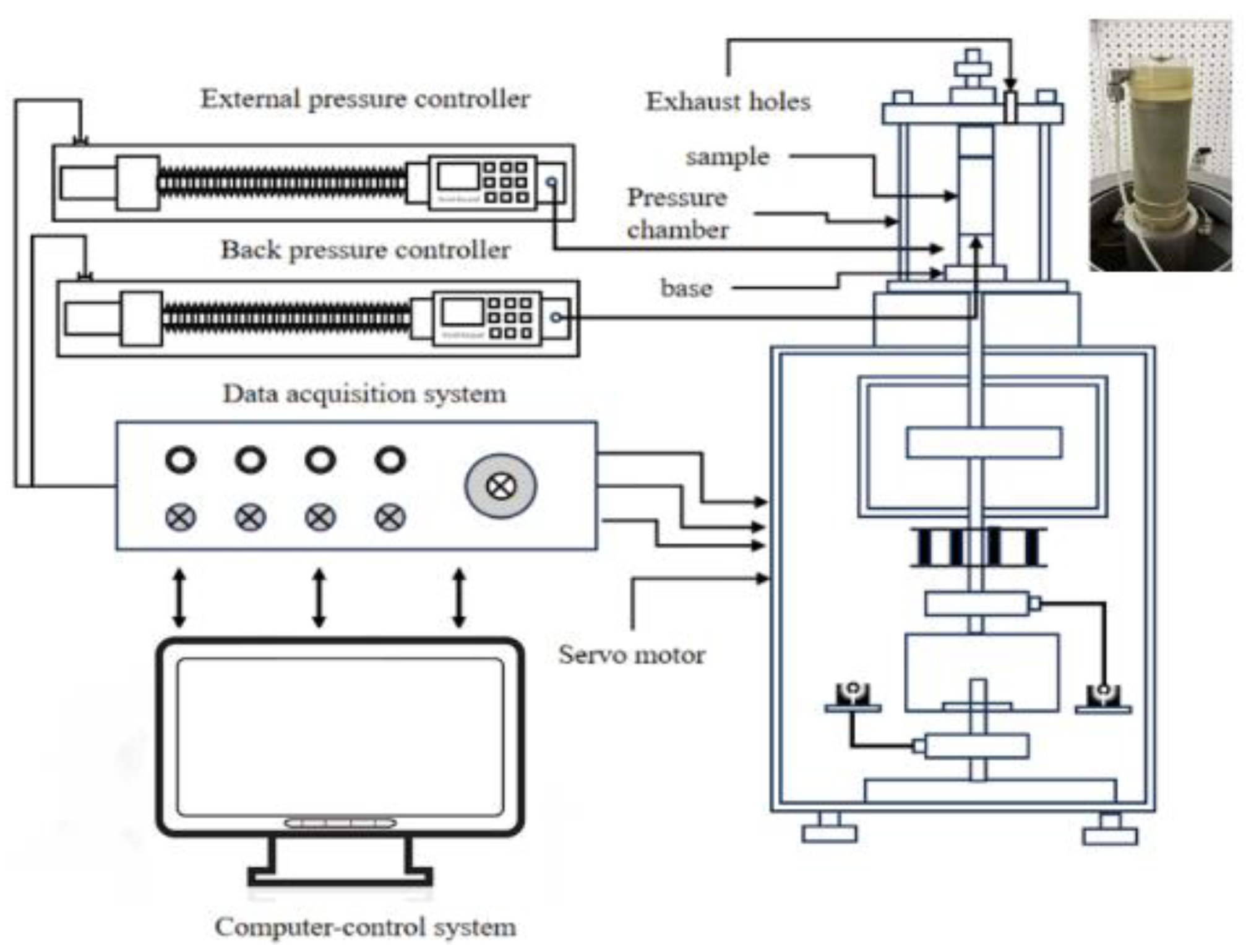 External pressure controller

Exhaust holes

sample

Pressure chamber

Back pressure controller

base

Data acquisition system

Servo motor

Computer-control system