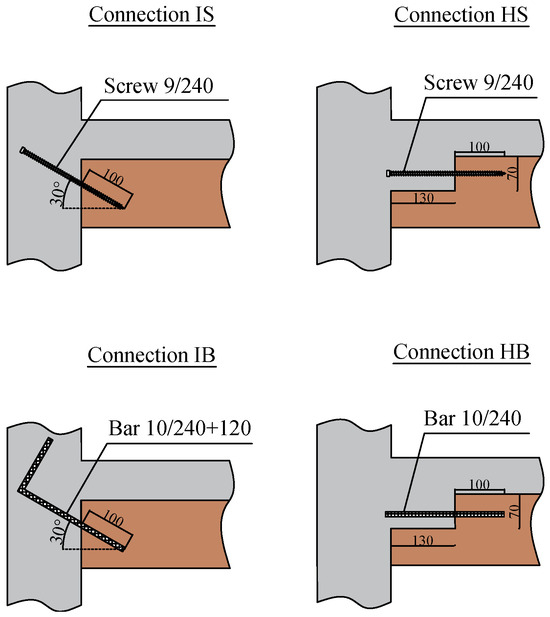 Connection IS

Screw 9/240

100

30°

Connection HS

Screw 9/240

100

70

130

Connection IB

Bar 10/240+120

100

30°

Connection HB

Bar 10/240

100

70

130