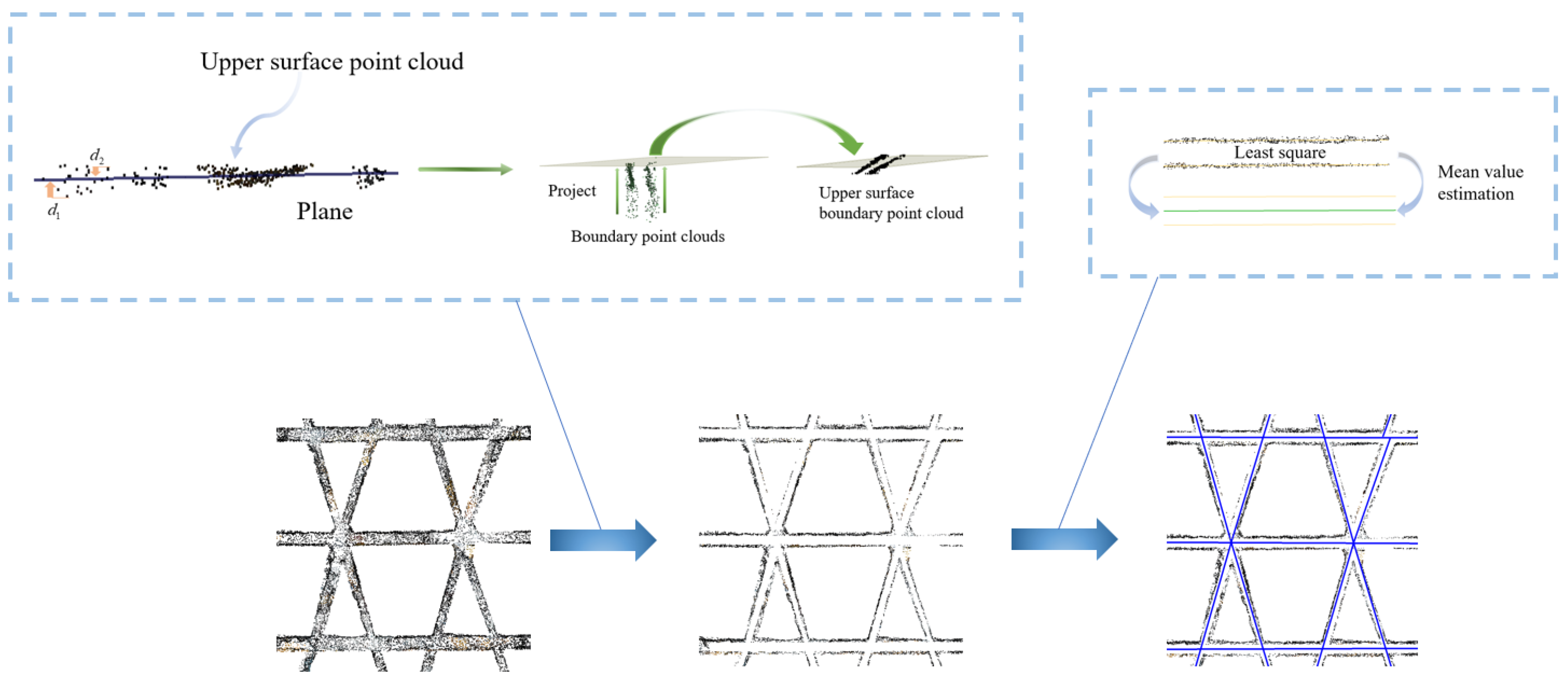 Upper surface point cloud

$d_2$

$d_1$

Plane

Project

Boundary point clouds

Upper surface boundary point cloud

Least square

Mean value estimation