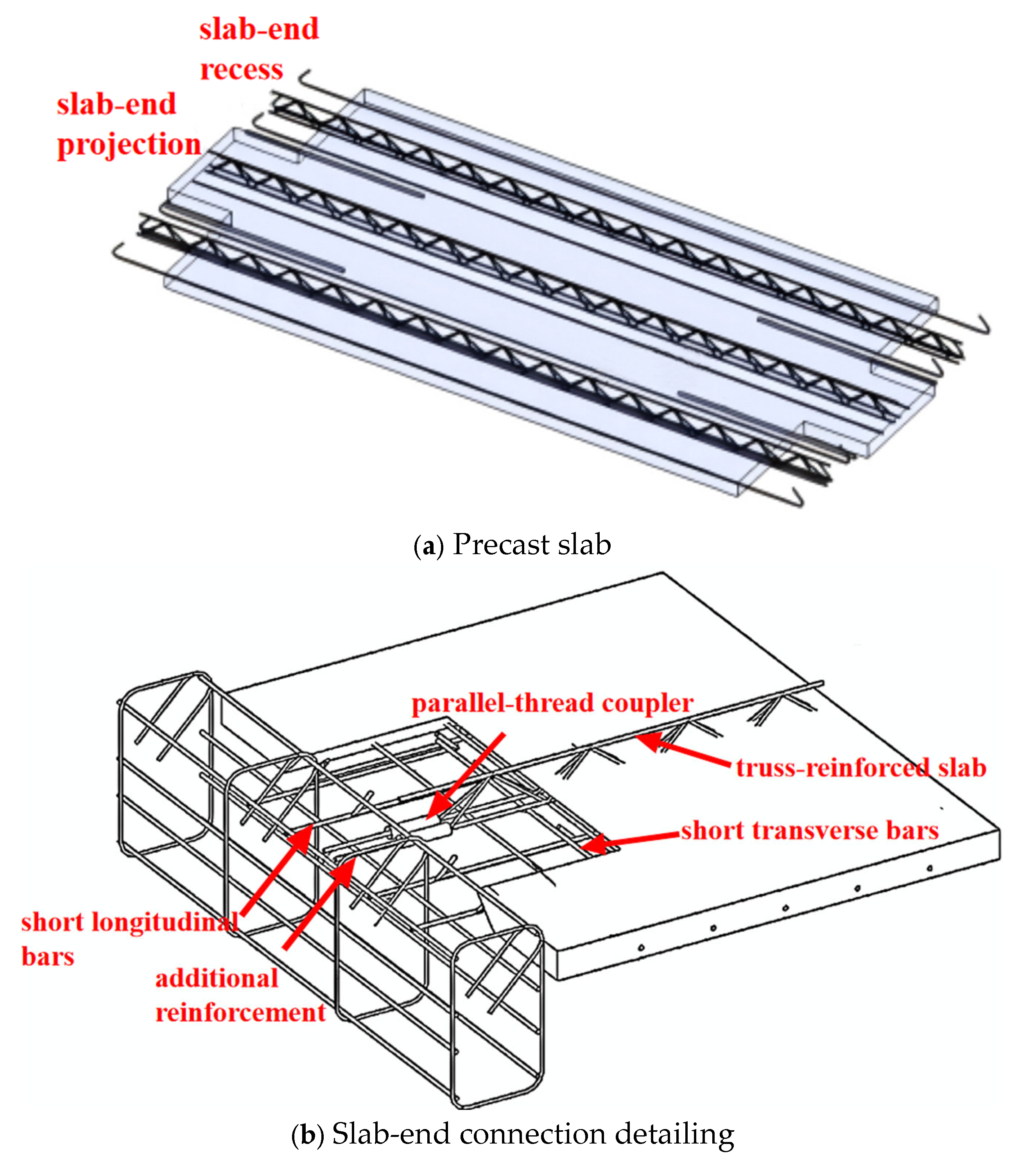 slab-end recess

slab-end projection

(a) Precast slab

parallel-thread coupler

truss-reinforced slab

short transverse bars

short longitudinal bars

additional reinforcement

(b) Slab-end connection detailing