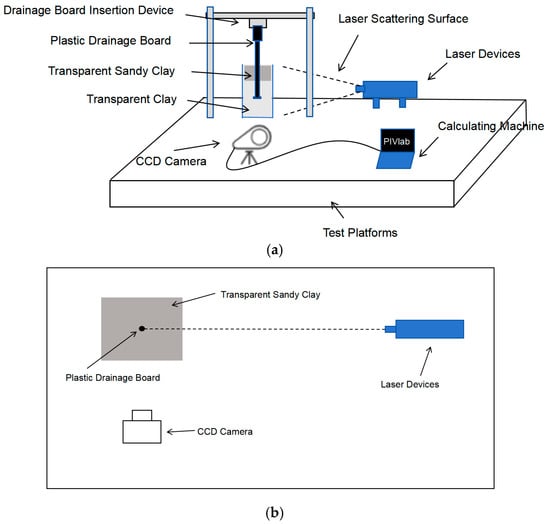 Drainage Board Insertion Device
Plastic Drainage Board
Transparent Sandy Clay
Transparent Clay
Laser Scattering Surface
Laser Devices
Calculating Machine
PIVlab
CCD Camera
Test Platforms

(a)

Transparent Sandy Clay
Plastic Drainage Board
Laser Devices
CCD Camera

(b)