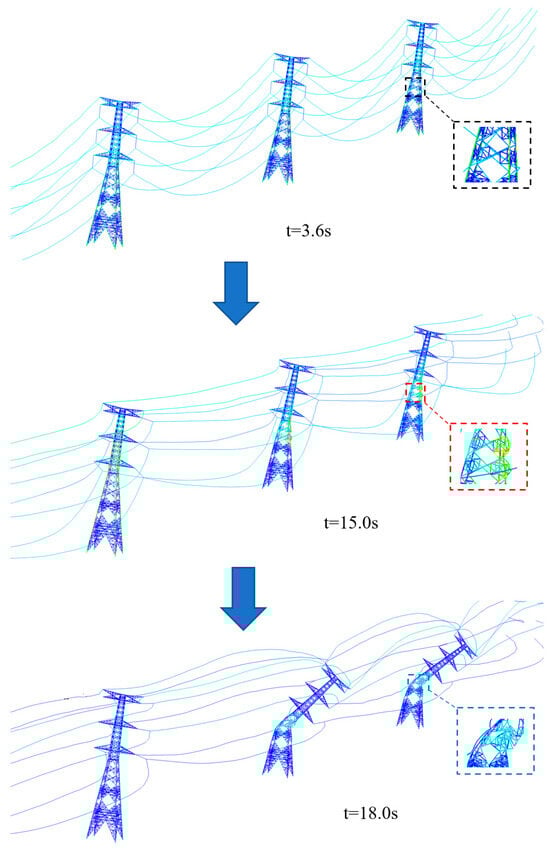 t=3.6s

t=15.0s

t=18.0s