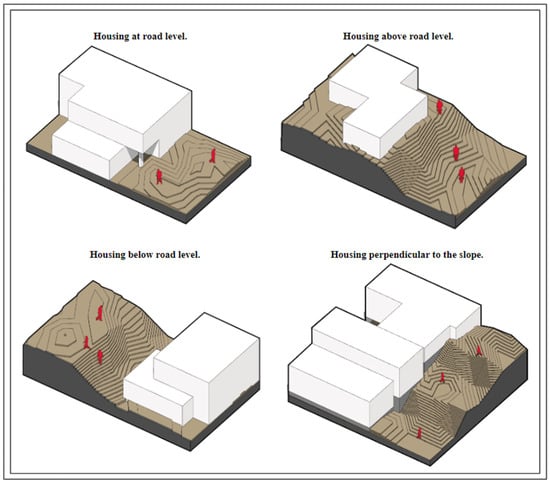 Housing at road level.

Housing above road level.

Housing below road level.

Housing perpendicular to the slope.