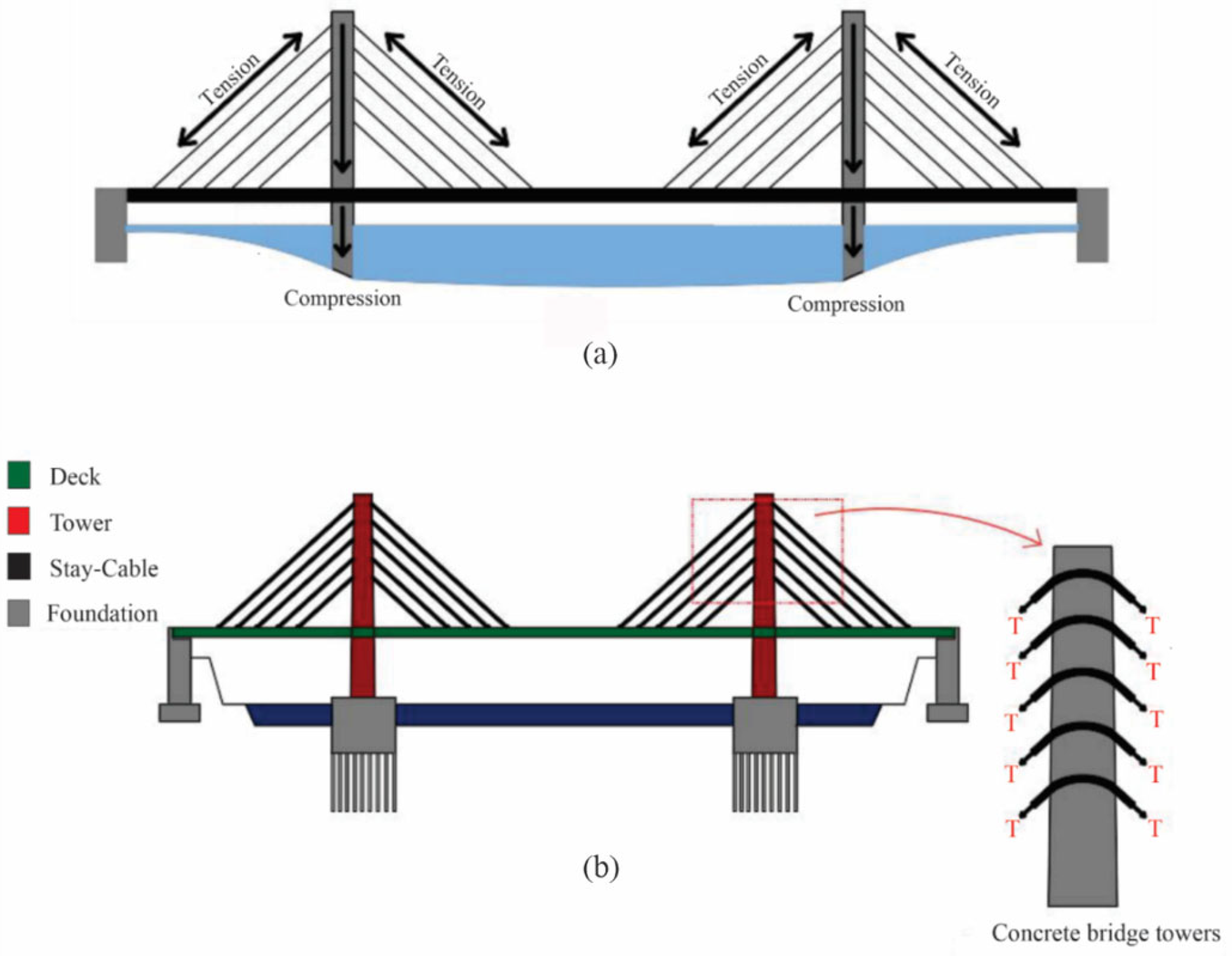 Tension
Tension
Tension
Tension
Compression
Compression
(a)

Deck
Tower
Stay-Cable
Foundation

T T
T T
T T
T T
T T

(b)

Concrete bridge towers