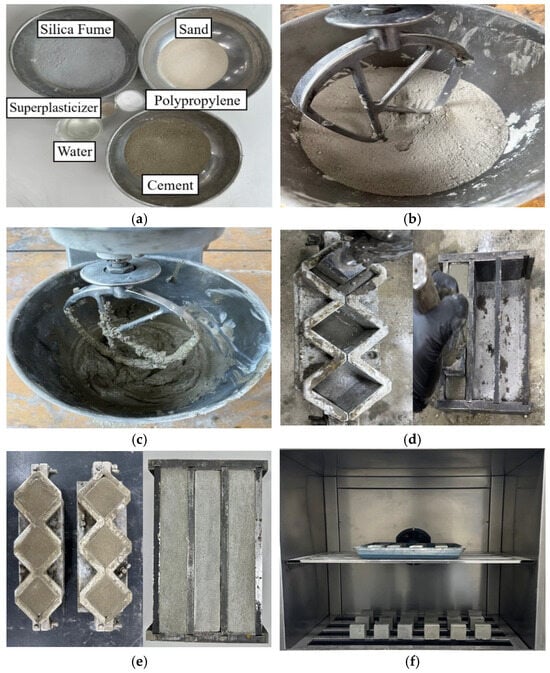 Silica Fume
Sand
Superplasticizer
Polypropylene
Water
Cement
(a)
(b)
(c)
(d)
(e)
(f)