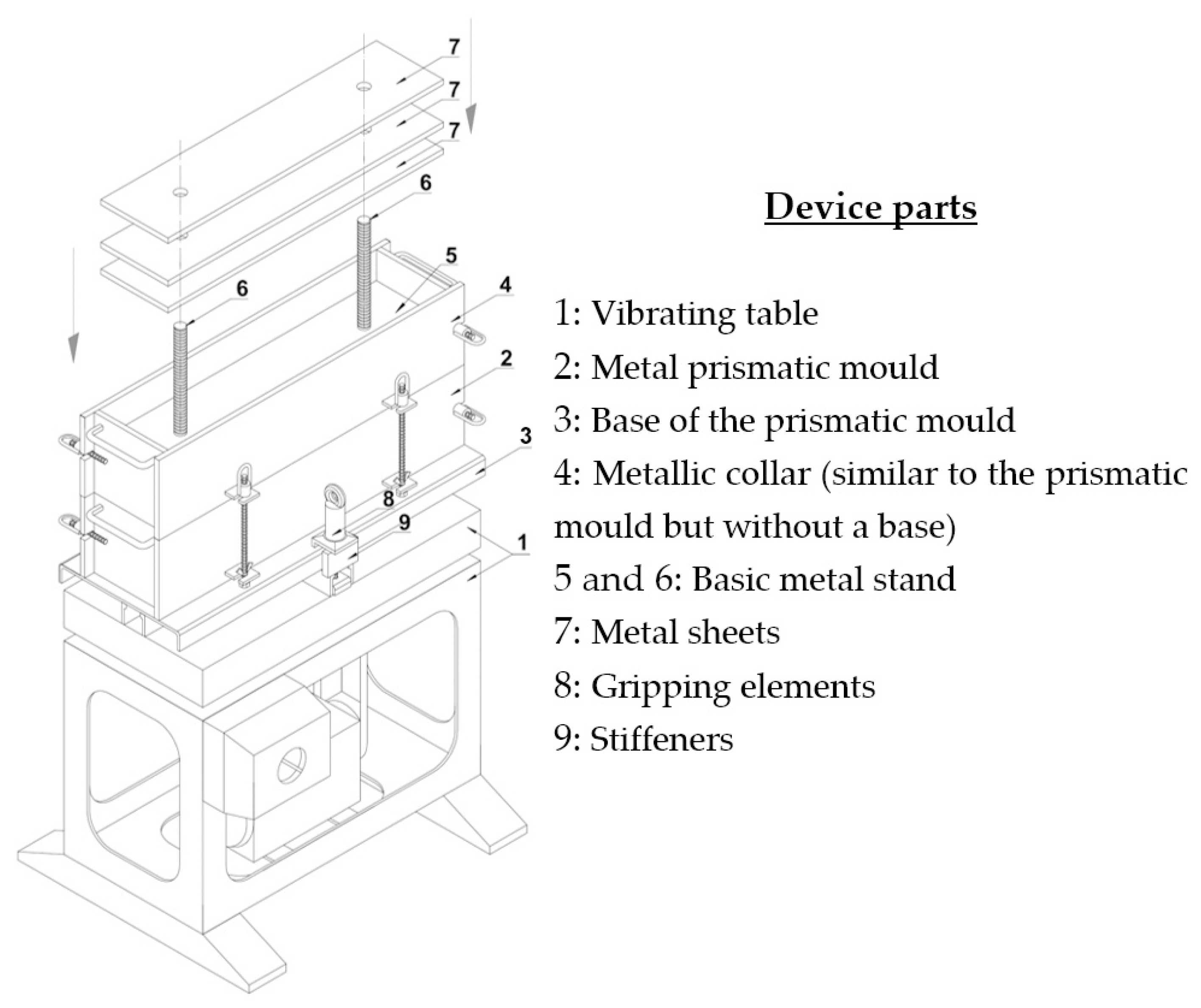 7
7
7
6
5
6
4
2
3
8
9
1

Device parts

1: Vibrating table
2: Metal prismatic mould
3: Base of the prismatic mould
4: Metallic collar (similar to the prismatic mould but without a base)
5 and 6: Basic metal stand
7: Metal sheets
8: Gripping elements
9: Stiffeners