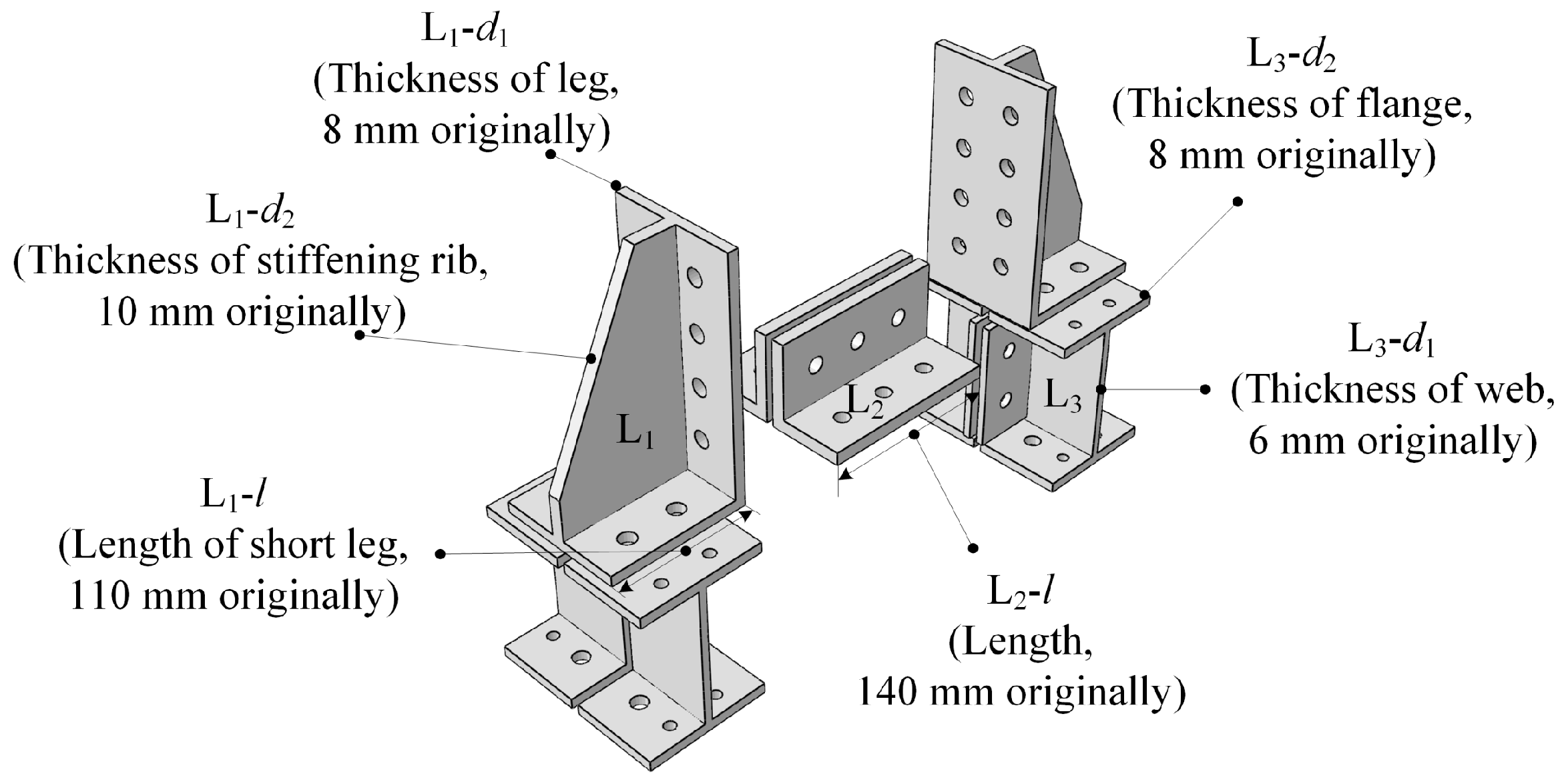 $L_1$-$d_1$
(Thickness of leg,
8 mm originally)

$L_3$-$d_2$
(Thickness of flange,
8 mm originally)

$L_1$-$d_2$
(Thickness of stiffening rib,
10 mm originally)

$L_3$-$d_1$
(Thickness of web,
6 mm originally)

$L_1$

$L_2$

$L_3$

$L_1$-$l$
(Length of short leg,
110 mm originally)

$L_2$-$l$
(Length,
140 mm originally)