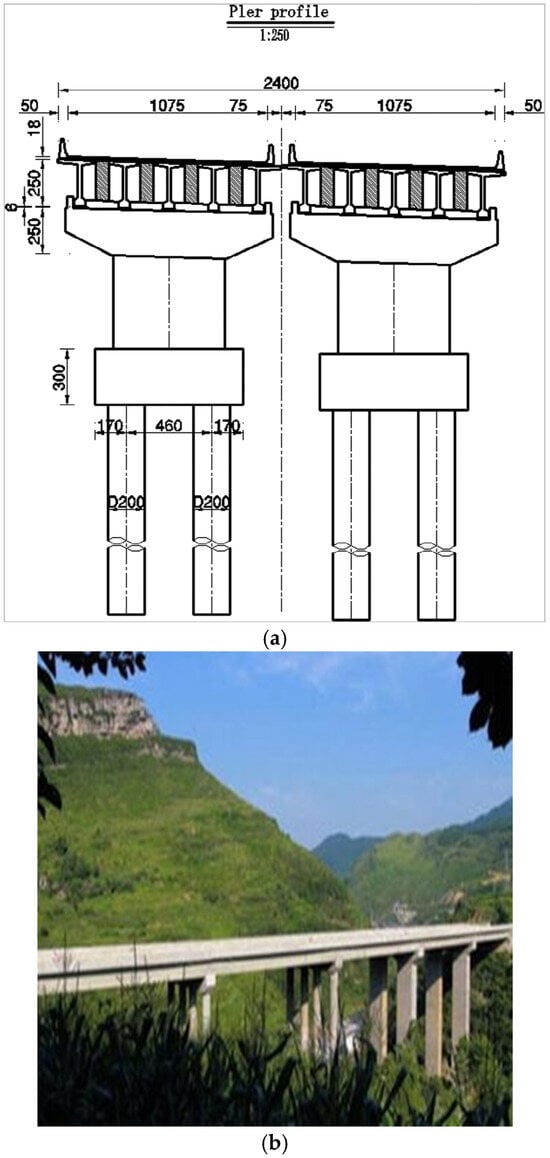 Pler profile
1:250

2400
50 1075 75 75 1075 50
18
250
6
250
300
170 460 170
D200
D200

(a)

(b)