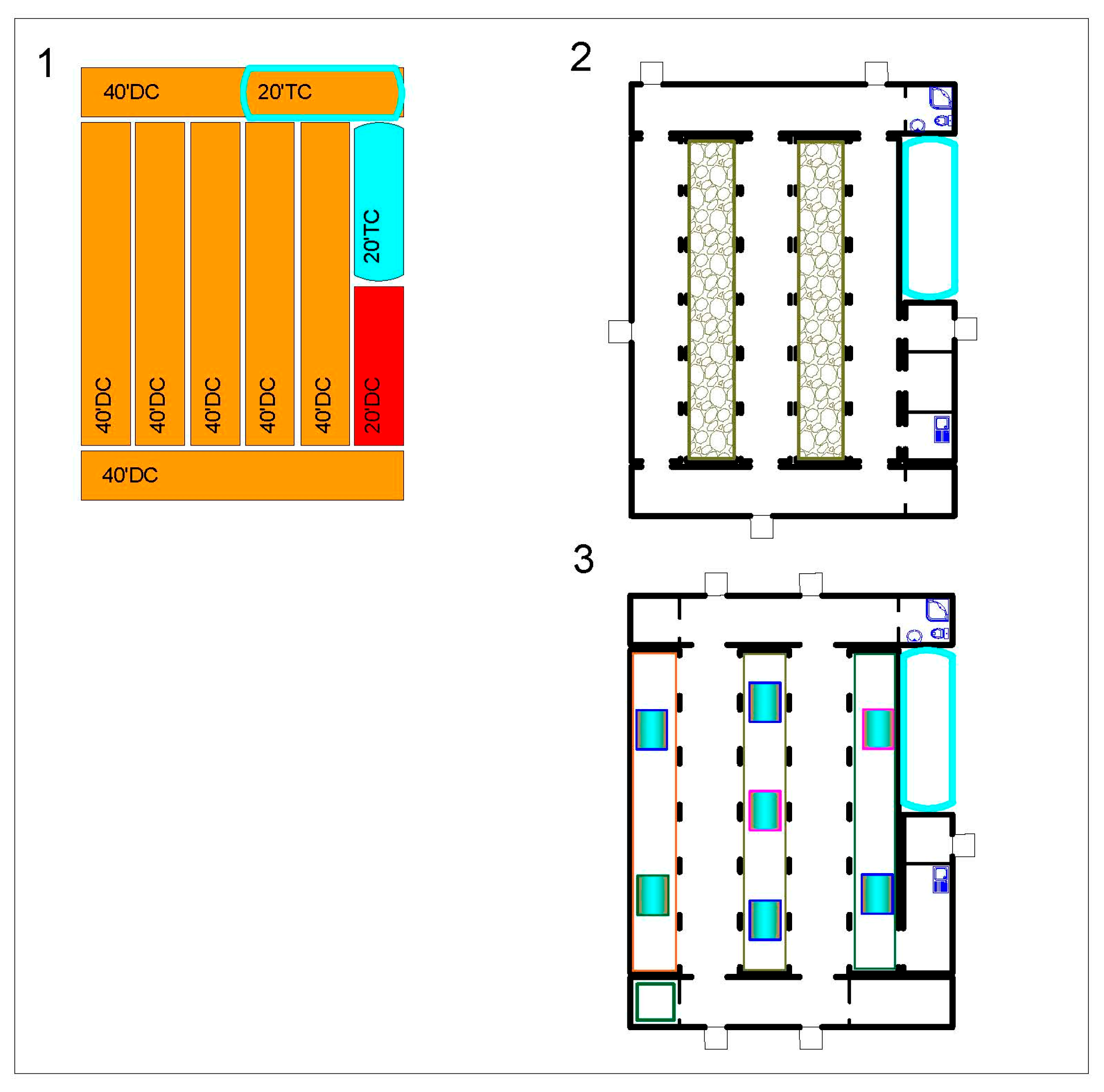 1

40'DC

20'TC

40'DC

40'DC

40'DC

40'DC

40'DC

20'TC

20'DC

40'DC

2

3