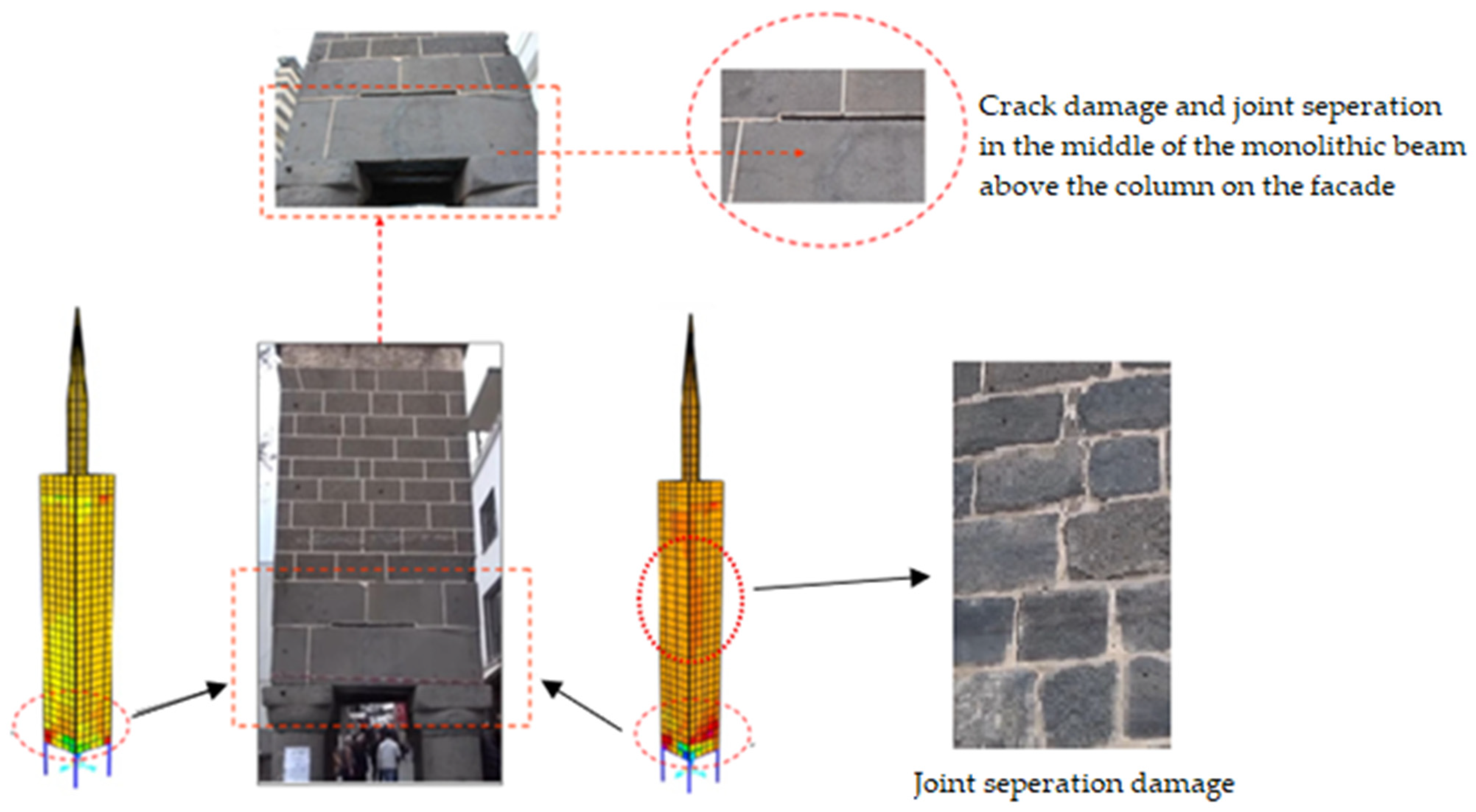 Crack damage and joint seperation in the middle of the monolithic beam above the column on the facade

Joint seperation damage