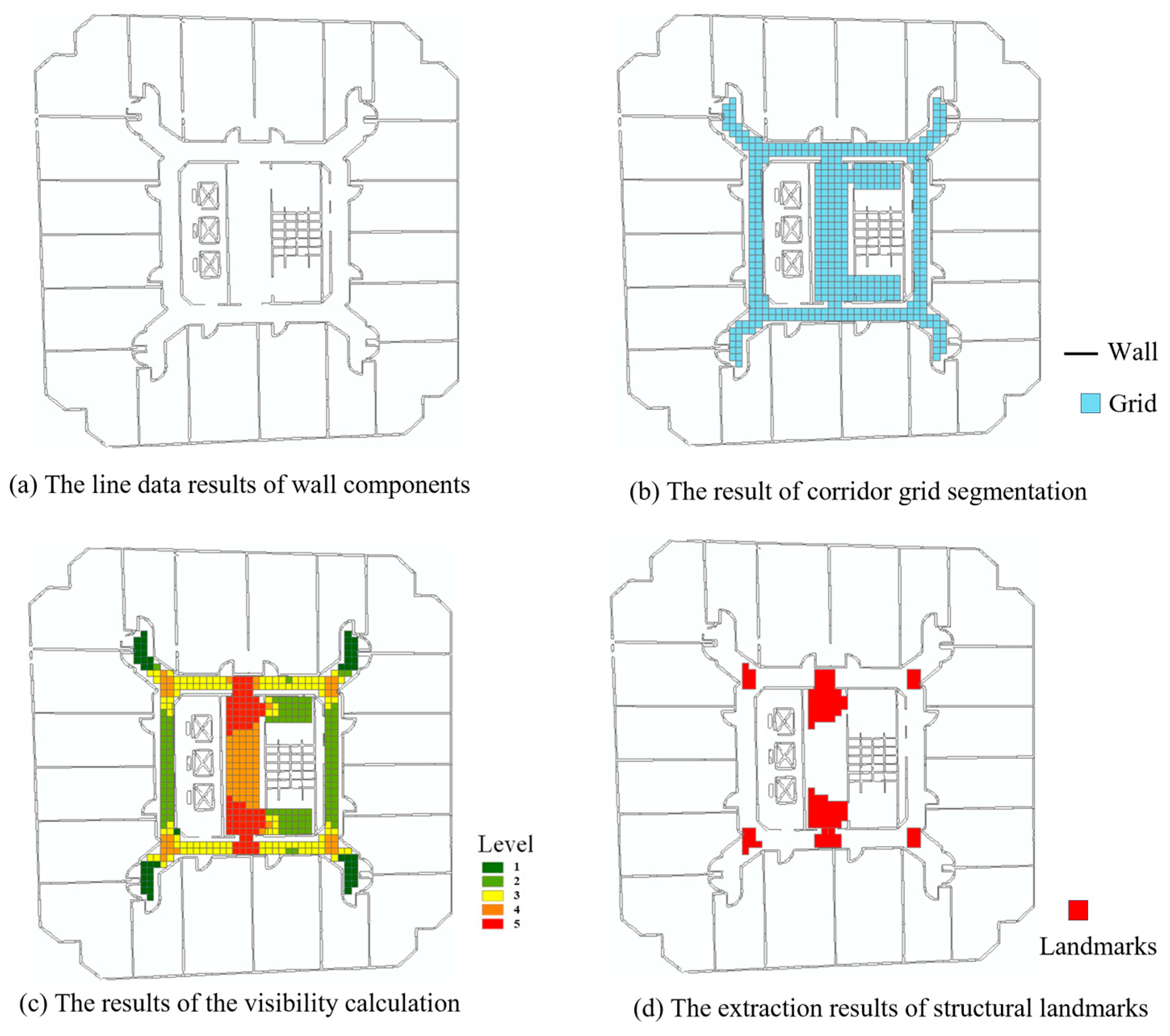 (a) The line data results of wall components

Wall
Grid

(b) The result of corridor grid segmentation

Level
1
2
3
4
5

(c) The results of the visibility calculation

Landmarks

(d) The extraction results of structural landmarks