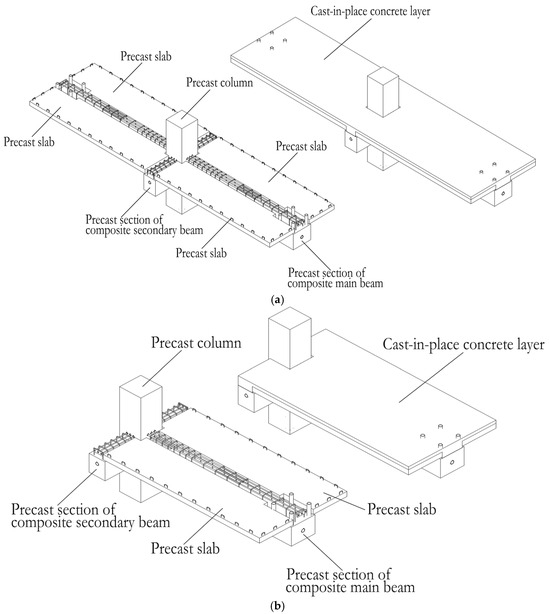 Cast-in-place concrete layer

Precast slab

Precast column

Precast slab

Precast slab

Precast section of composite secondary beam

Precast slab

Precast section of composite main beam

(a)

Precast column

Cast-in-place concrete layer

Precast section of composite secondary beam

Precast slab

Precast slab

Precast section of composite main beam

(b)