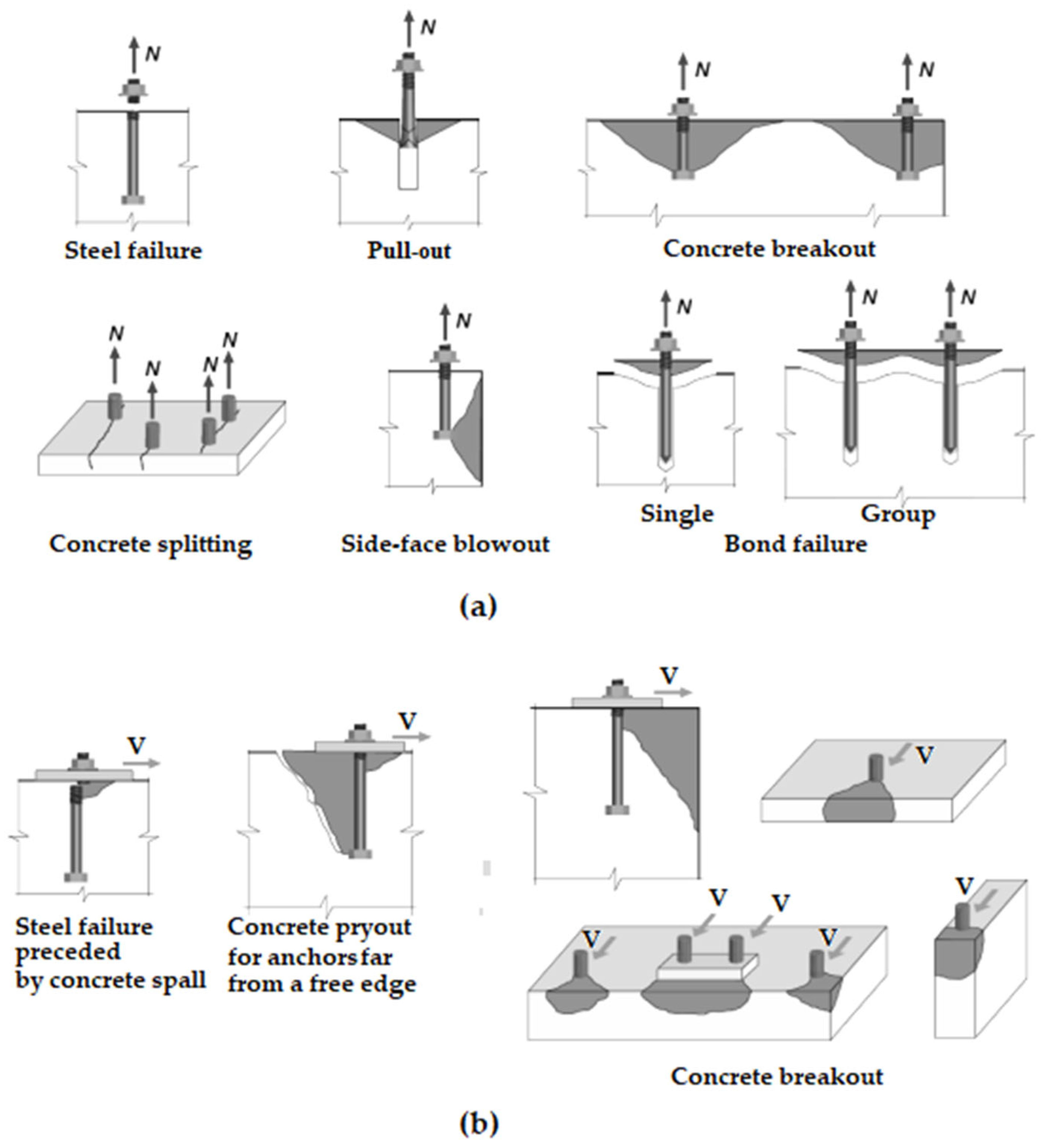 N

N

N N

Steel failure

Pull-out

Concrete breakout

N

N

N

N

N

N

N N

Concrete splitting

Side-face blowout

Single

Group

Bond failure

(a)

V

V

V

V

Steel failure preceded by concrete spall

Concrete pryout for anchors far from a free edge

V

V

V

V

V

Concrete breakout

(b)