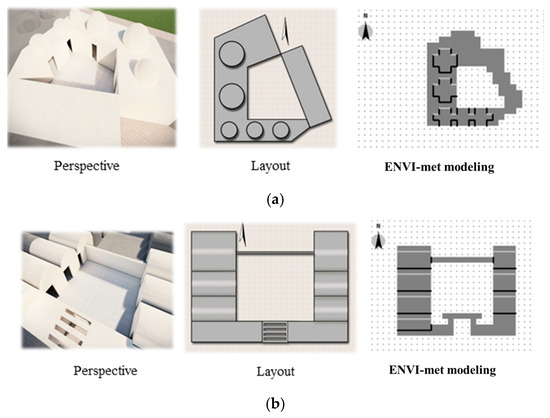 N

Perspective

Layout

ENVI-met modeling

(a)

N

Perspective

Layout

ENVI-met modeling

(b)