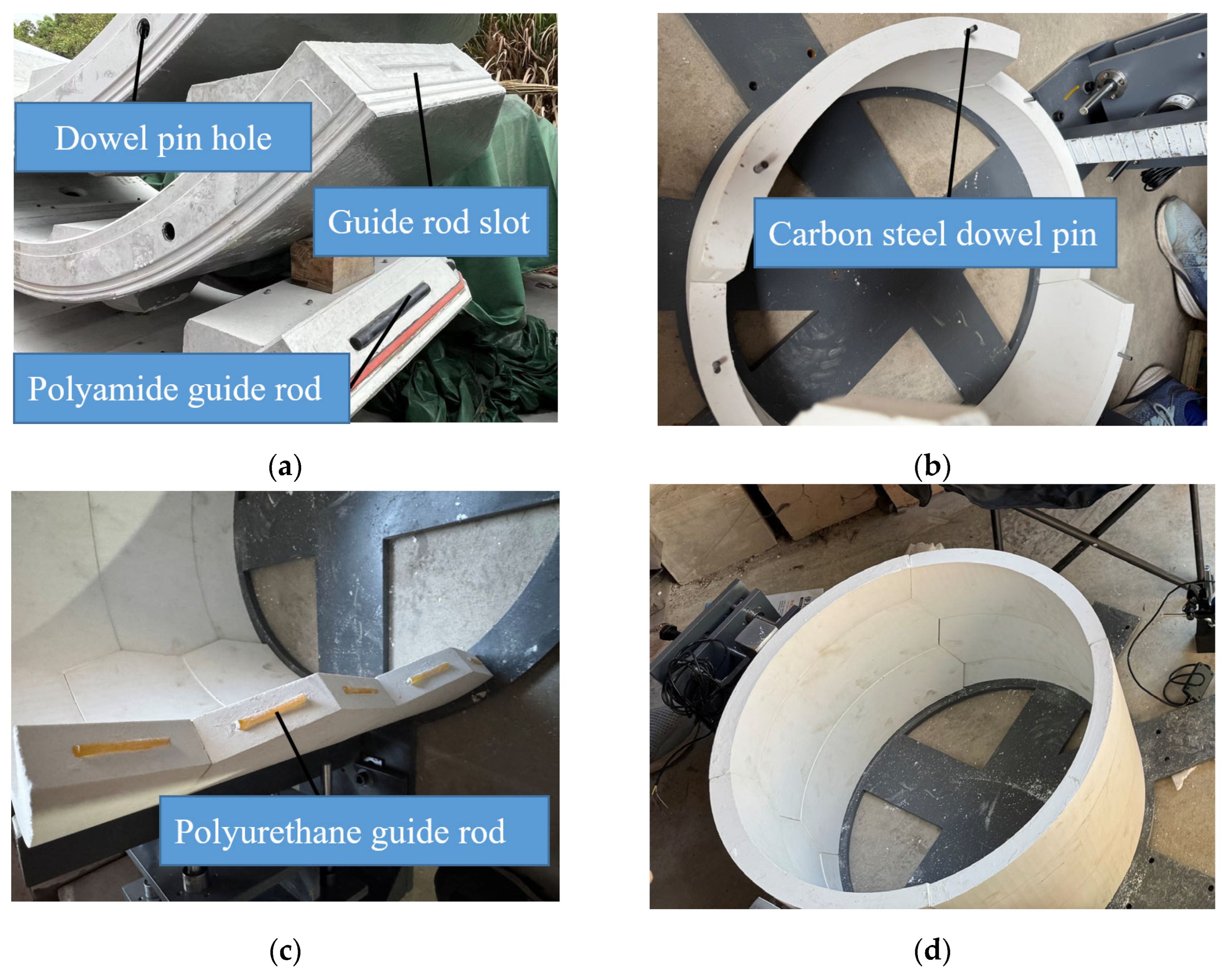 Dowel pin hole

Guide rod slot

Polyamide guide rod

(a)

Carbon steel dowel pin

(b)

Polyurethane guide rod

(c)

(d)