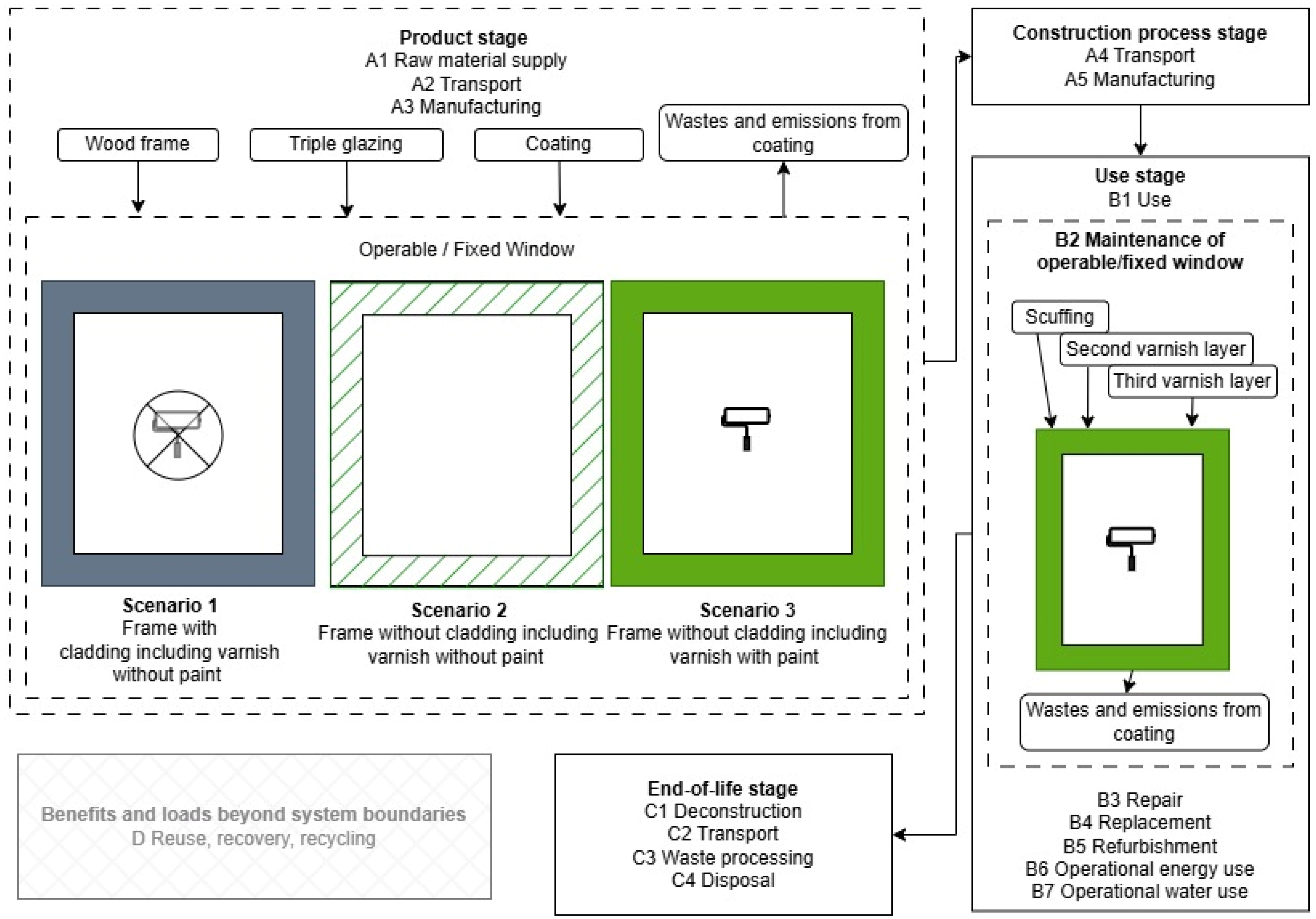 Product stage
A1 Raw material supply
A2 Transport
A3 Manufacturing

Wood frame

Triple glazing

Coating

Wastes and emissions from coating

Operable / Fixed Window

Scenario 1
Frame with cladding including varnish without paint

Scenario 2
Frame without cladding including varnish without paint

Scenario 3
Frame without cladding including varnish with paint

Construction process stage
A4 Transport
A5 Manufacturing

Use stage
B1 Use

B2 Maintenance of operable/fixed window

Scuffing

Second varnish layer

Third varnish layer

Wastes and emissions from coating

B3 Repair
B4 Replacement
B5 Refurbishment
B6 Operational energy use
B7 Operational water use

Benefits and loads beyond system boundaries
D Reuse, recovery, recycling

End-of-life stage
C1 Deconstruction
C2 Transport
C3 Waste processing
C4 Disposal