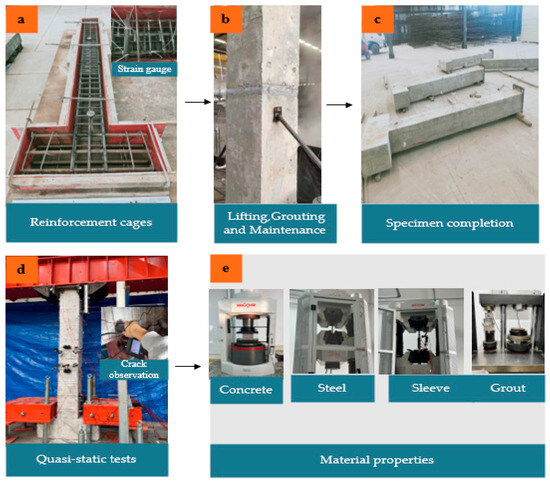 a

Strain gauge

Reinforcement cages

b

Lifting,Grouting and Maintenance

c

Specimen completion

d

Crack observation

Quasi-static tests

e

Concrete

Steel

Sleeve

Grout

Material properties