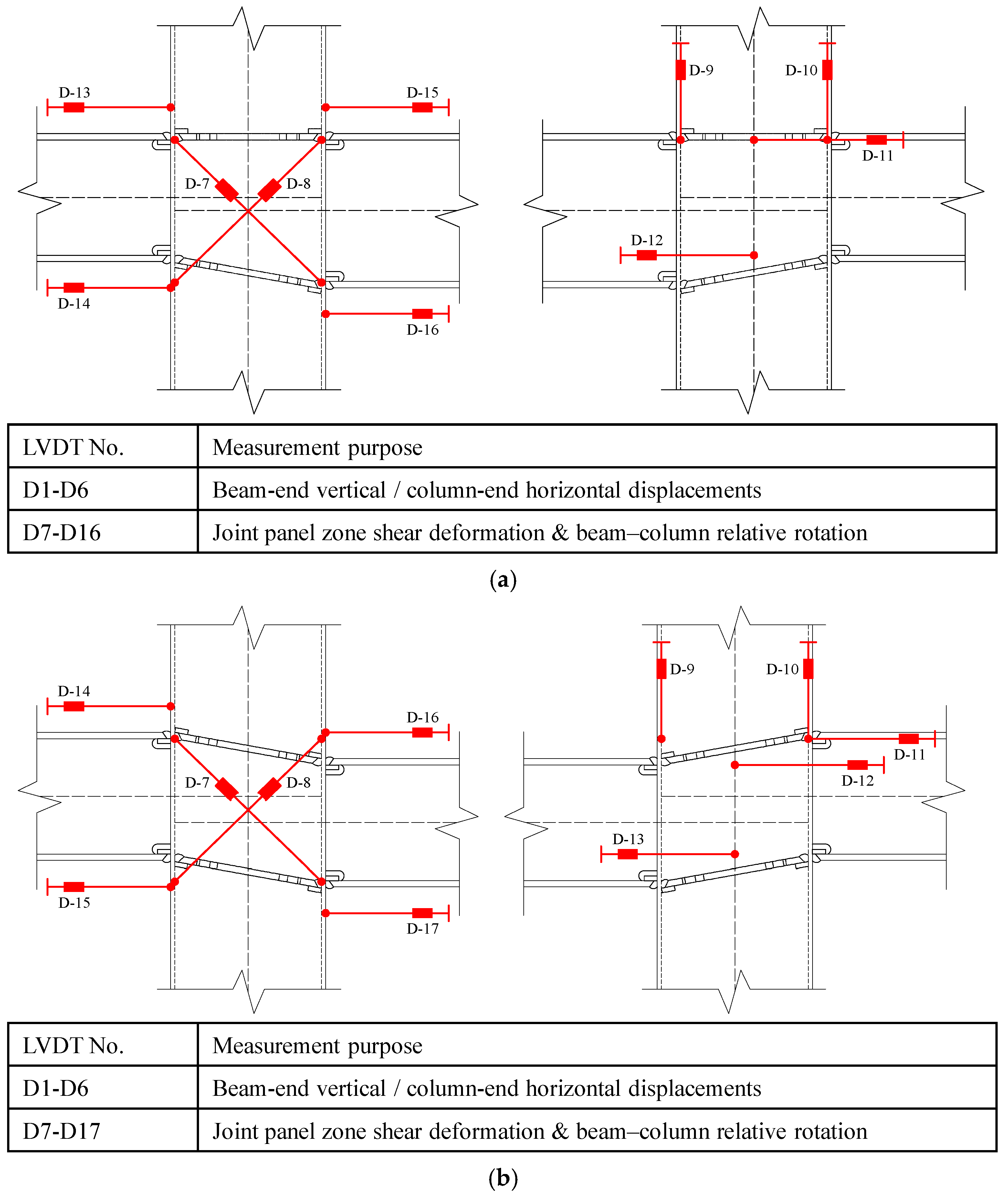 D-13
D-15
D-7
D-8
D-14
D-16
D-9
D-10
D-11
D-12

| LVDT No. | Measurement purpose |
|---|---|
| D1-D6 | Beam-end vertical / column-end horizontal displacements |
| D7-D16 | Joint panel zone shear deformation & beam–column relative rotation |

(a)

D-14
D-16
D-7
D-8
D-15
D-17
D-9
D-10
D-11
D-12
D-13

| LVDT No. | Measurement purpose |
|---|---|
| D1-D6 | Beam-end vertical / column-end horizontal displacements |
| D7-D17 | Joint panel zone shear deformation & beam–column relative rotation |

(b)