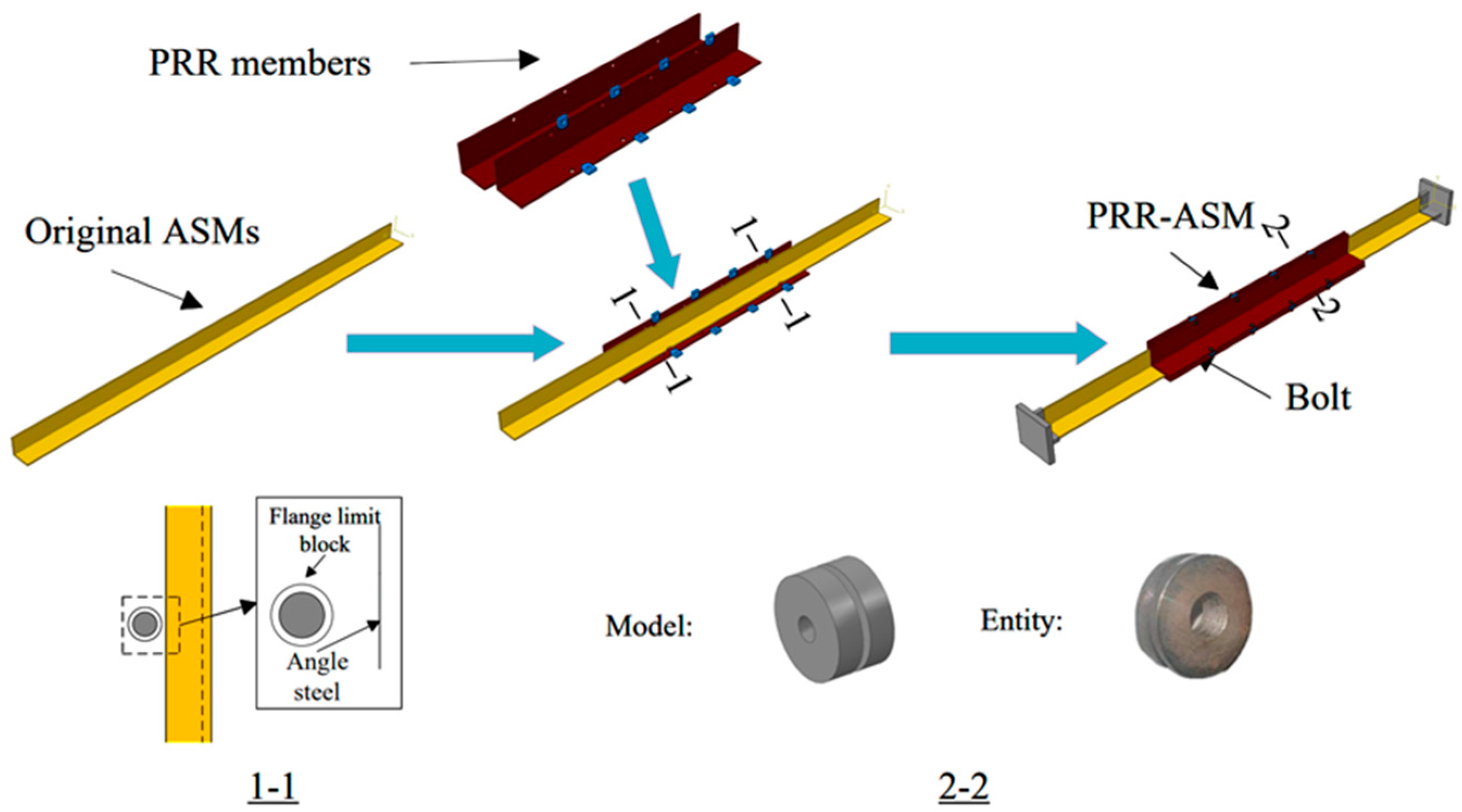 PRR members

Original ASMs

1

1

1

1

PRR-ASM

2

2

Bolt

Flange limit block

Angle steel

Model:

Entity:

1-1

2-2