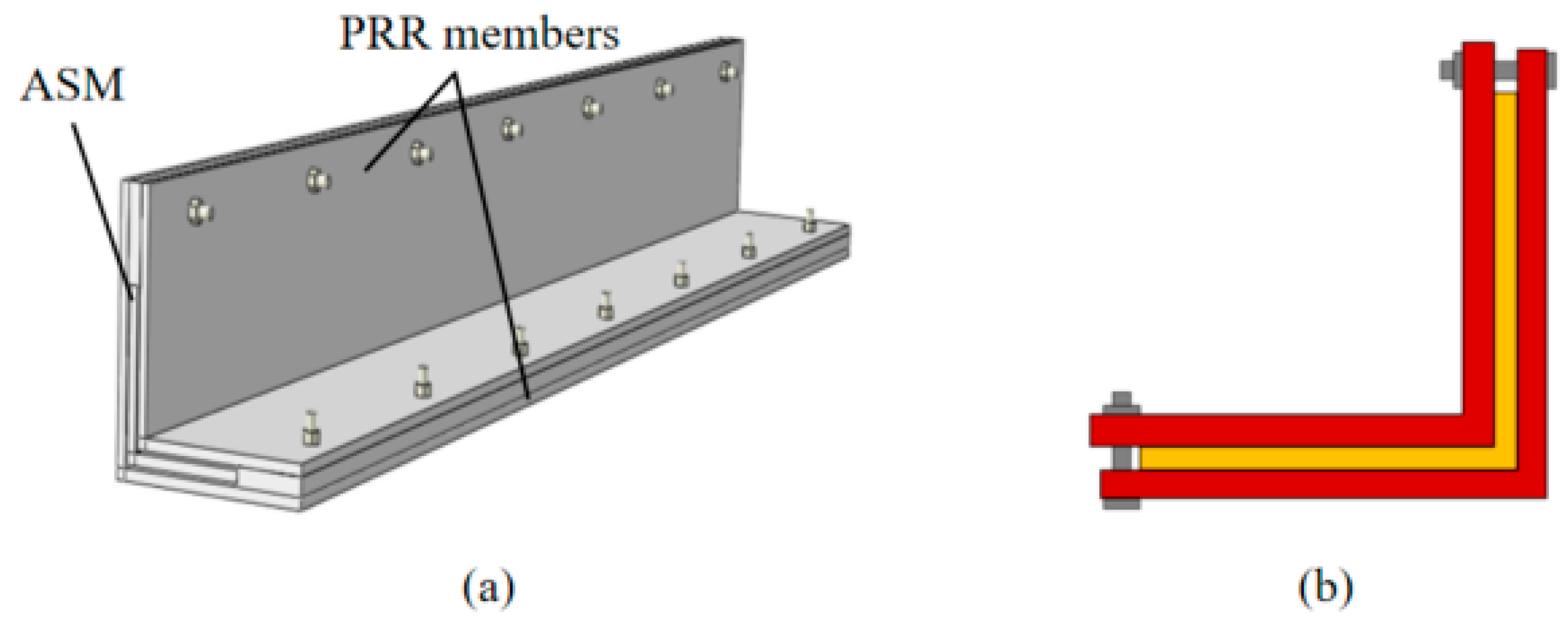 PRR members

ASM

(a)

(b)