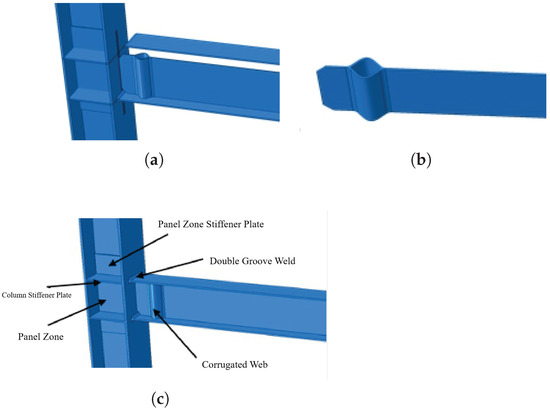 (a)

(b)

Panel Zone Stiffener Plate

Double Groove Weld

Column Stiffener Plate

Panel Zone

Corrugated Web

(c)