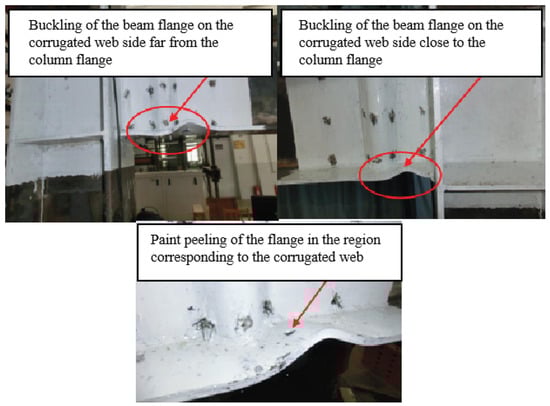 Buckling of the beam flange on the corrugated web side far from the column flange

Buckling of the beam flange on the corrugated web side close to the column flange

Paint peeling of the flange in the region corresponding to the corrugated web